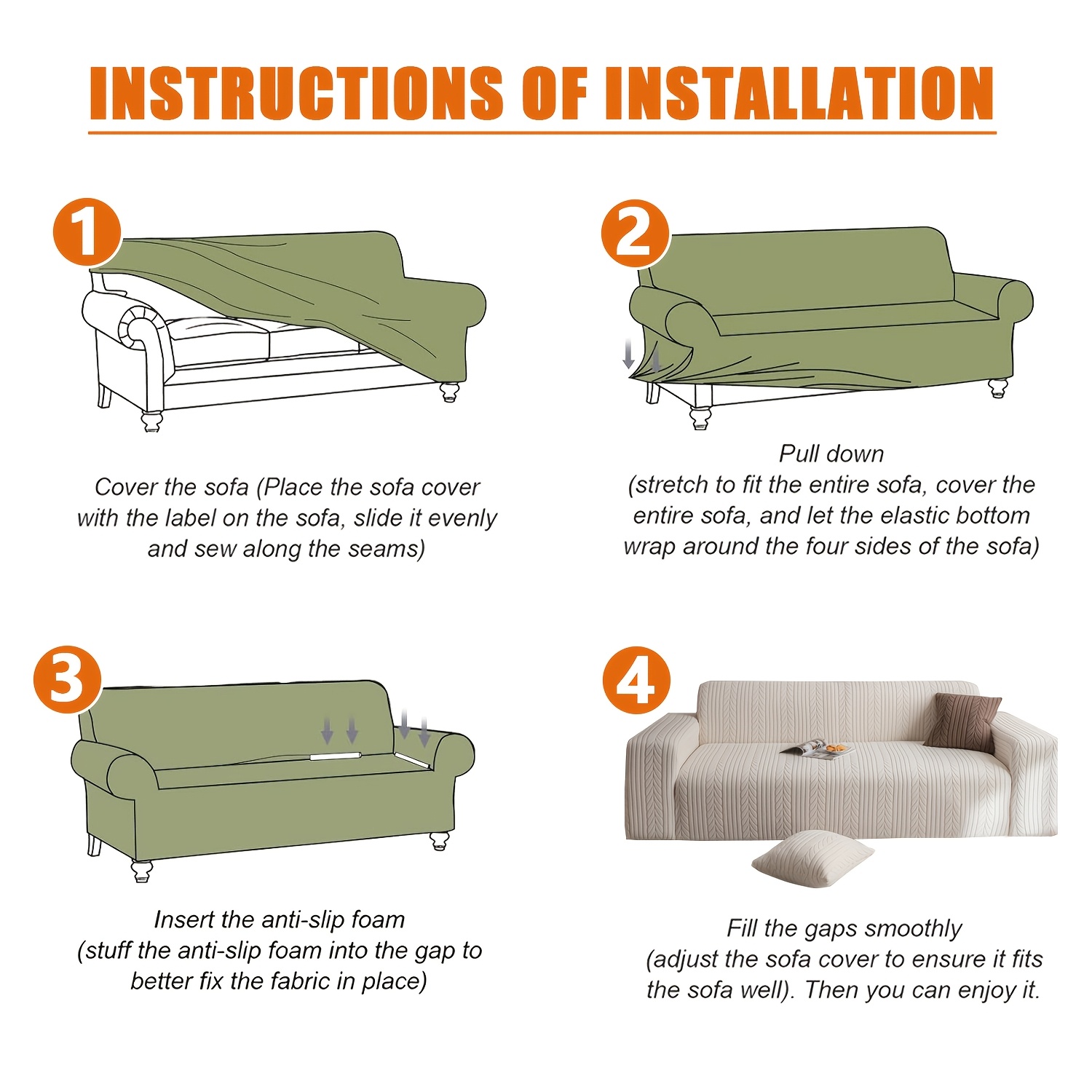 INSTRUCTIONS OF INSTALLATION

1

Cover the sofa (Place the sofa cover with the label on the sofa, slide it evenly and sew along the seams)

2

Pull down
(stretch to fit the entire sofa, cover the entire sofa, and let the elastic bottom wrap around the four sides of the sofa)

3

Insert the anti-slip foam
(stuff the anti-slip foam into the gap to better fix the fabric in place)

4

Fill the gaps smoothly
(adjust the sofa cover to ensure it fits the sofa well). Then you can enjoy it.