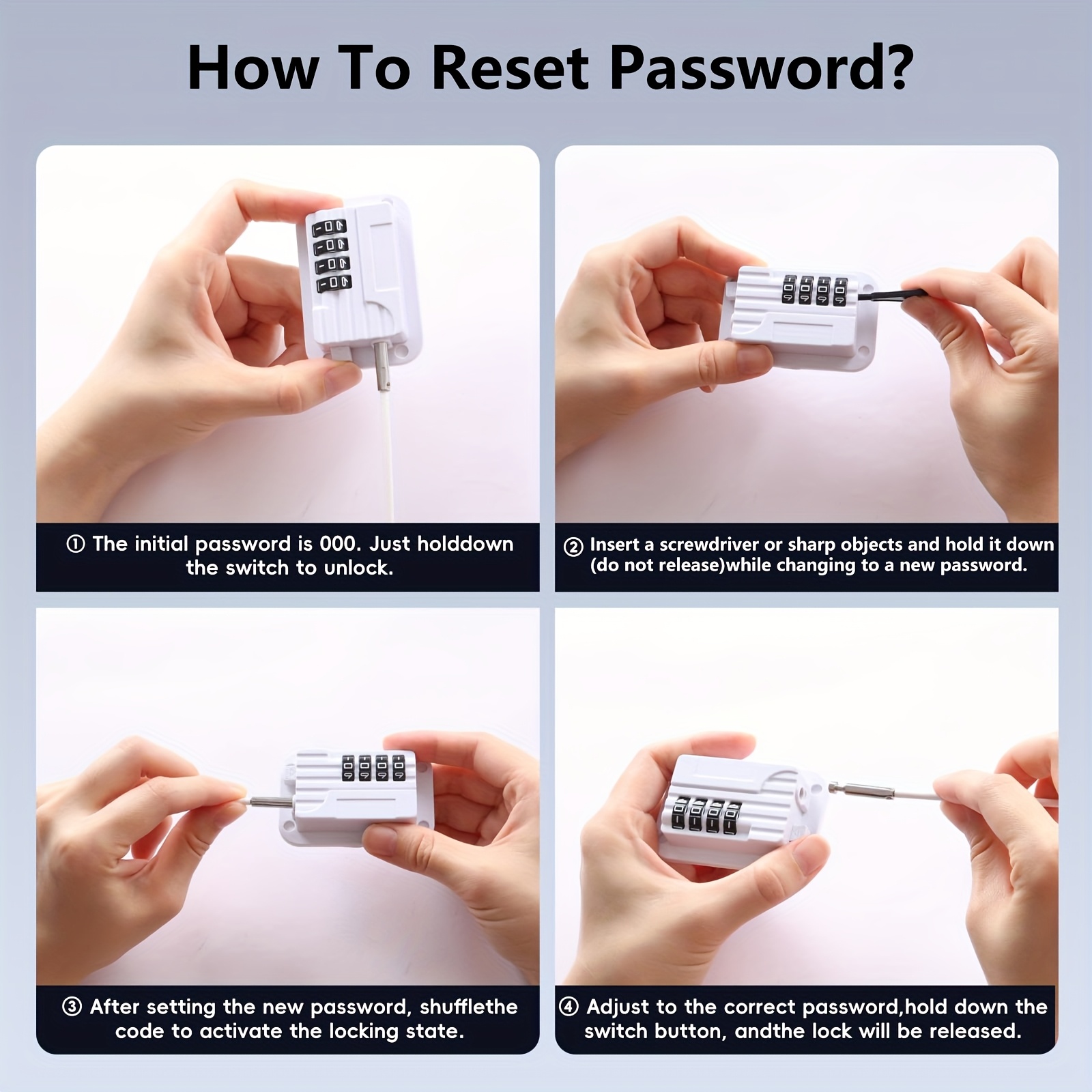 How To Reset Password?

① The initial password is 000. Just holddown the switch to unlock.

② Insert a screwdriver or sharp objects and hold it down (do not release)while changing to a new password.

③ After setting the new password, shufflethe code to activate the locking state.

④ Adjust to the correct password,hold down the switch button, andthe lock will be released.