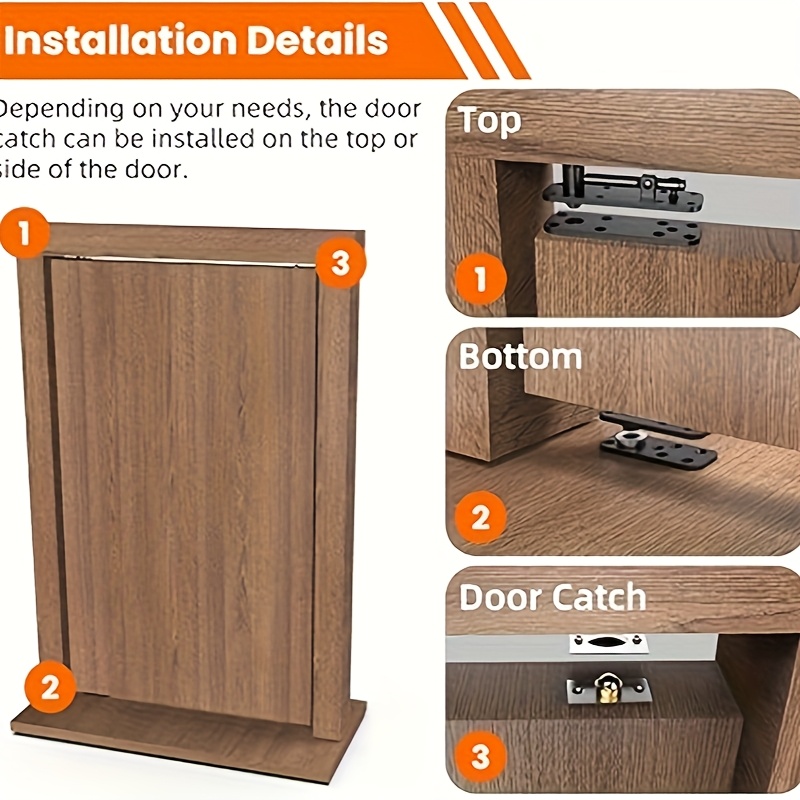 Installation Details

Depending on your needs, the door catch can be installed on the top or side of the door.

1

3

2

Top

1

Bottom

2

Door Catch

3