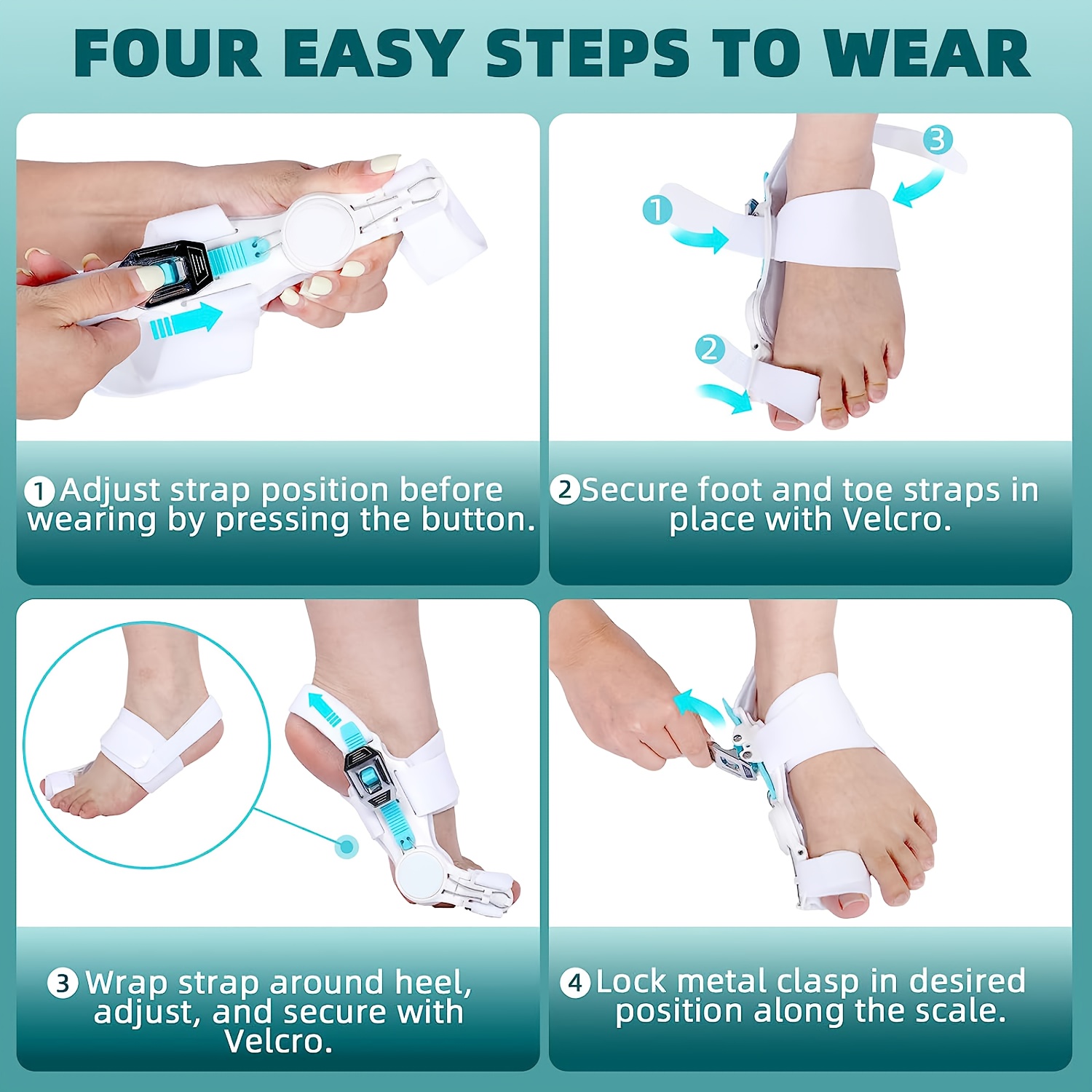 FOUR EASY STEPS TO WEAR

1 Adjust strap position before wearing by pressing the button.

3

1

2

2 Secure foot and toe straps in place with Velcro.

3 Wrap strap around heel, adjust, and secure with Velcro.

4 Lock metal clasp in desired position along the scale.