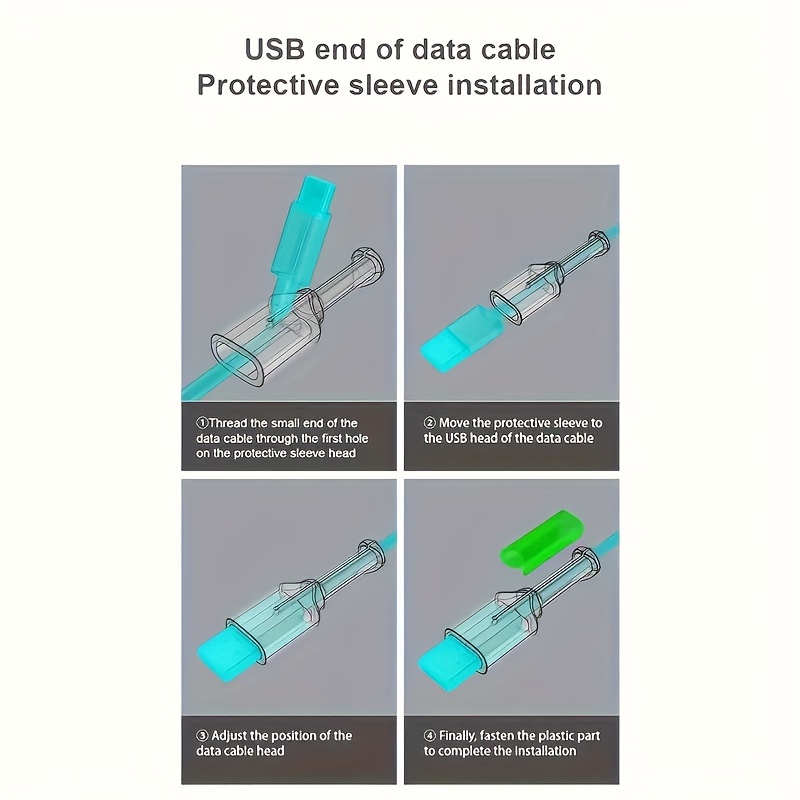 USB end of data cable
Protective sleeve installation

①Thread the small end of the data cable through the first hole on the protective sleeve head

② Move the protective sleeve to the USB head of the data cable

③ Adjust the position of the data cable head

④ Finally, fasten the plastic part to complete the installation