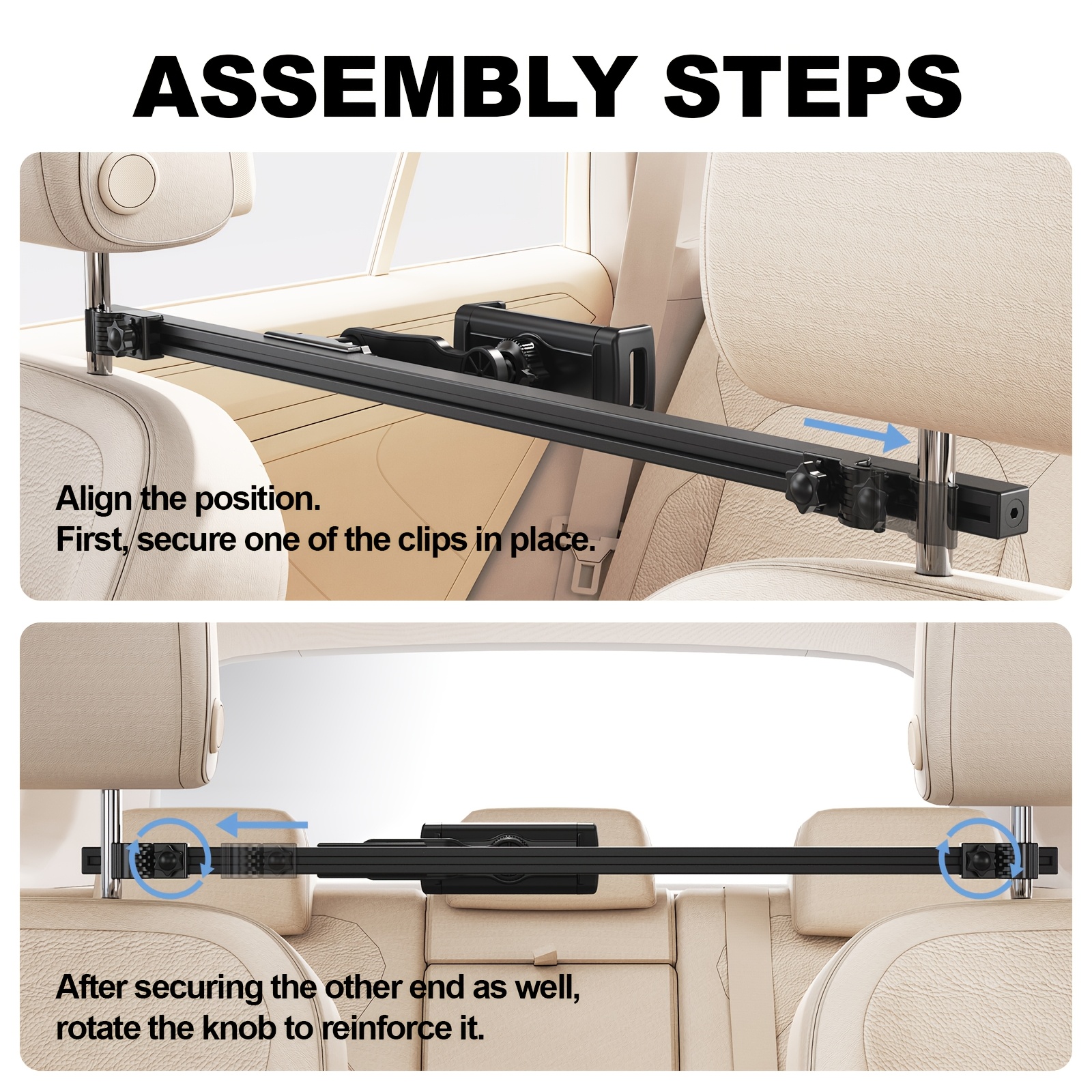 ASSEMBLY STEPS

Align the position.
First, secure one of the clips in place.

After securing the other end as well, rotate the knob to reinforce it.