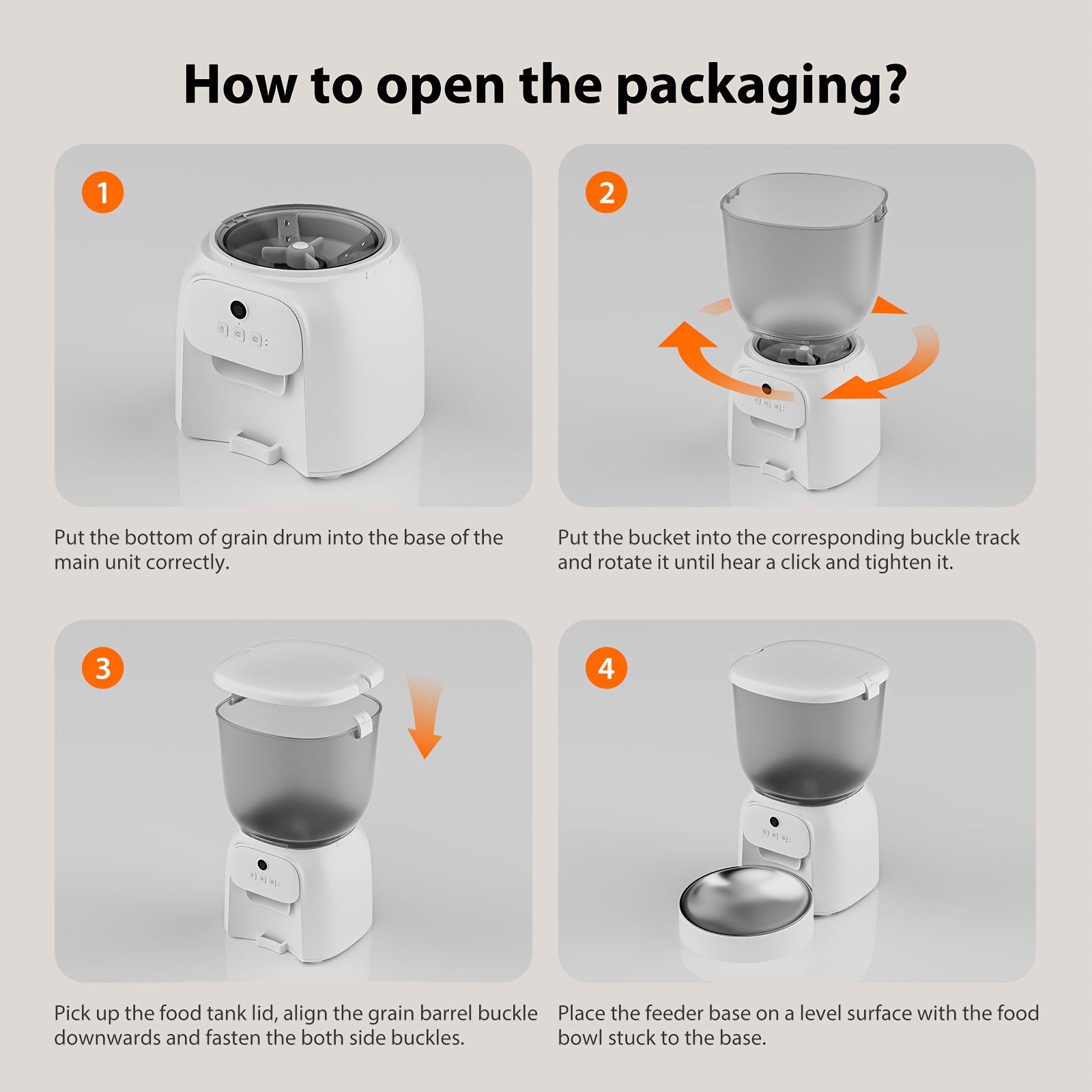 How to open the packaging?

1

Put the bottom of grain drum into the base of the main unit correctly.

2

Put the bucket into the corresponding buckle track and rotate it until hear a click and tighten it.

3

Pick up the food tank lid, align the grain barrel buckle downwards and fasten the both side buckles.

4

Place the feeder base on a level surface with the food bowl stuck to the base.