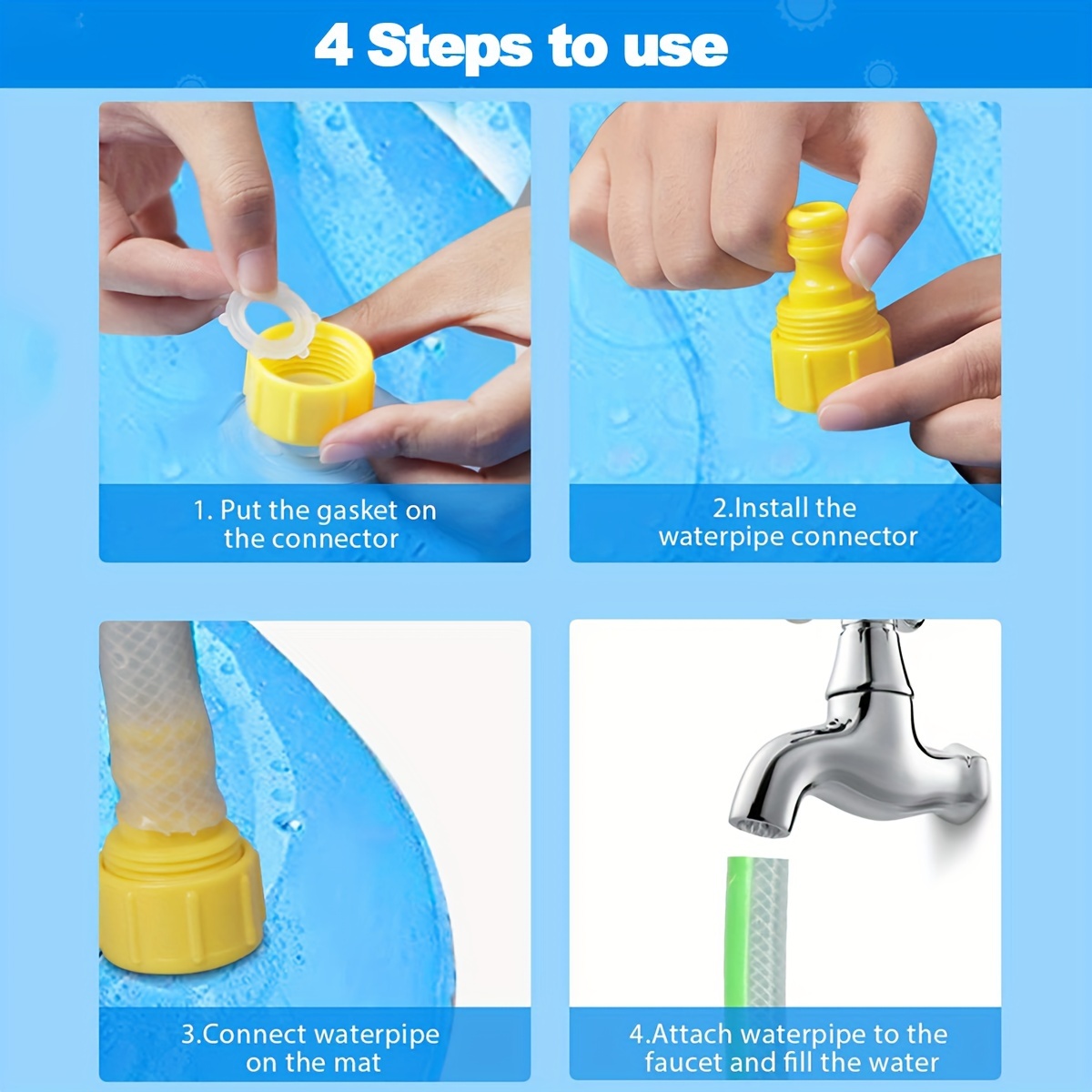 4 Steps to use

1. Put the gasket on the connector

2.Install the waterpipe connector

3.Connect waterpipe on the mat

4.Attach waterpipe to the faucet and fill the water