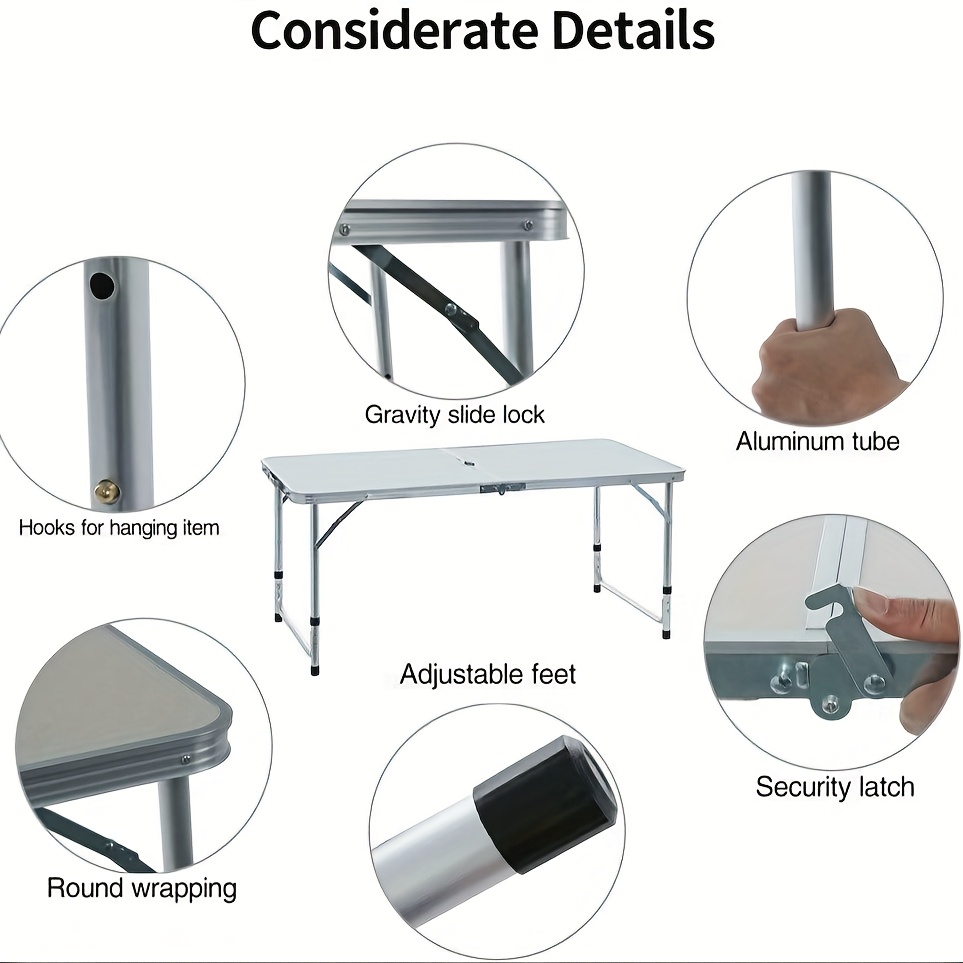 Considerate Details

Gravity slide lock

Aluminum tube

Hooks for hanging item

Adjustable feet

Security latch

Round wrapping