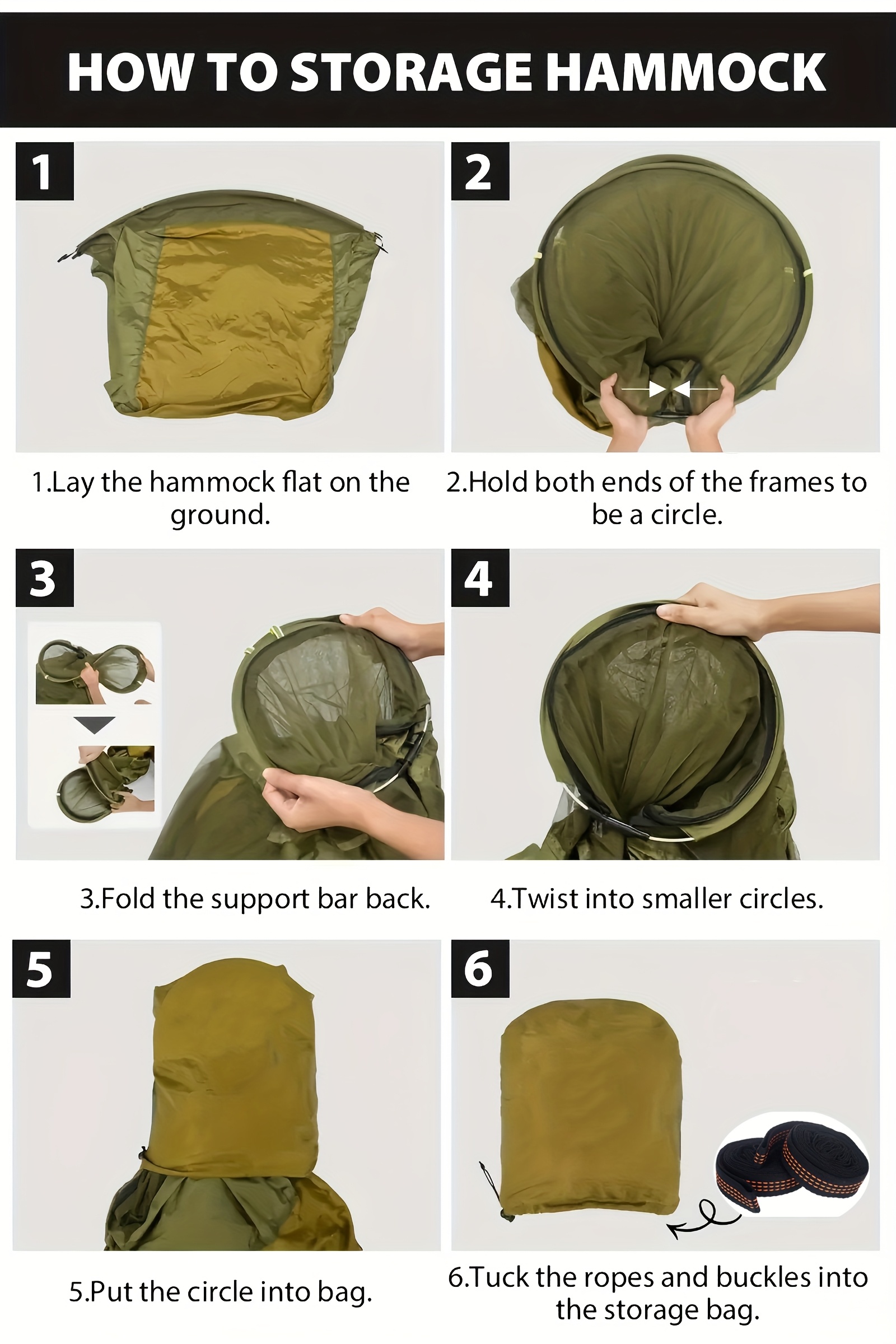 HOW TO STORAGE HAMMOCK

1

1.Lay the hammock flat on the ground.

2

2.Hold both ends of the frames to be a circle.

3

3.Fold the support bar back.

4

4.Twist into smaller circles.

5

5.Put the circle into bag.

6

6.Tuck the ropes and buckles into the storage bag.