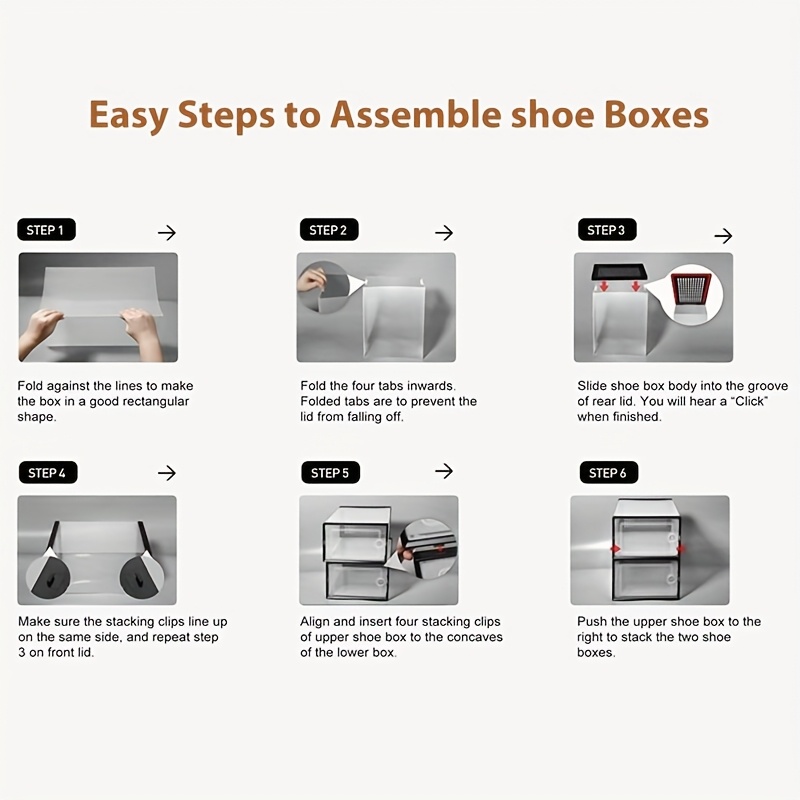 Easy Steps to Assemble shoe Boxes

STEP 1 →

Fold against the lines to make the box in a good rectangular shape.

STEP 2 →

Fold the four tabs inwards. Folded tabs are to prevent the lid from falling off.

STEP 3 →

Slide shoe box body into the groove of rear lid. You will hear a "Click" when finished.

STEP 4 →

Make sure the stacking clips line up on the same side, and repeat step 3 on front lid.

STEP 5 →

Align and insert four stacking clips of upper shoe box to the concaves of the lower box.

STEP 6

Push the upper shoe box to the right to stack the two shoe boxes.