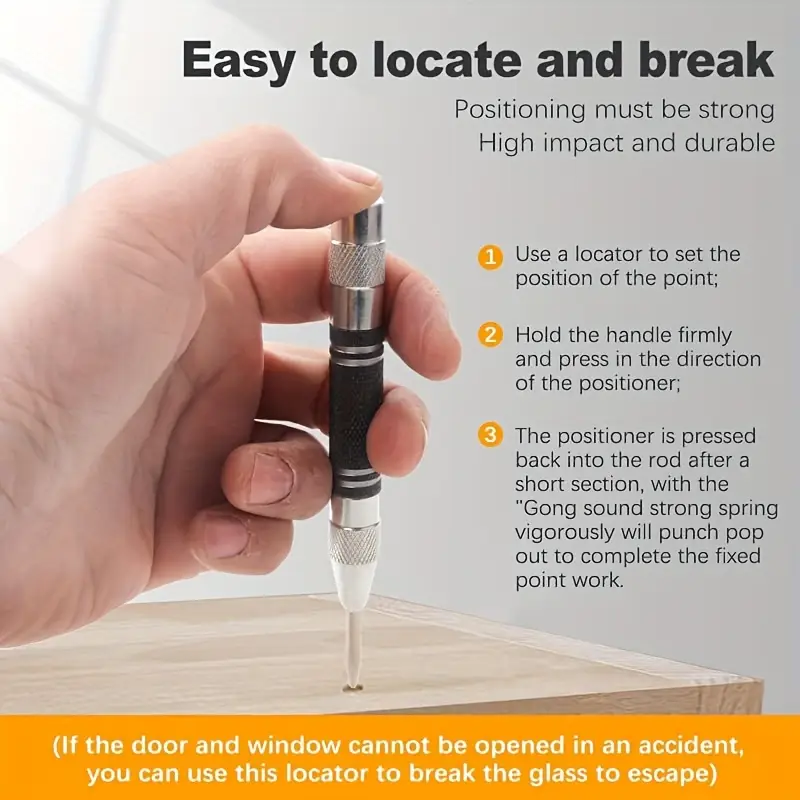 Easy to locate and break

Positioning must be strong
High impact and durable

1 Use a locator to set the position of the point;

2 Hold the handle firmly and press in the direction of the positioner;

3 The positioner is pressed back into the rod after a short section, with the "Gong sound strong spring vigorously will punch pop out to complete the fixed point work.

(If the door and window cannot be opened in an accident, you can use this locator to break the glass to escape)