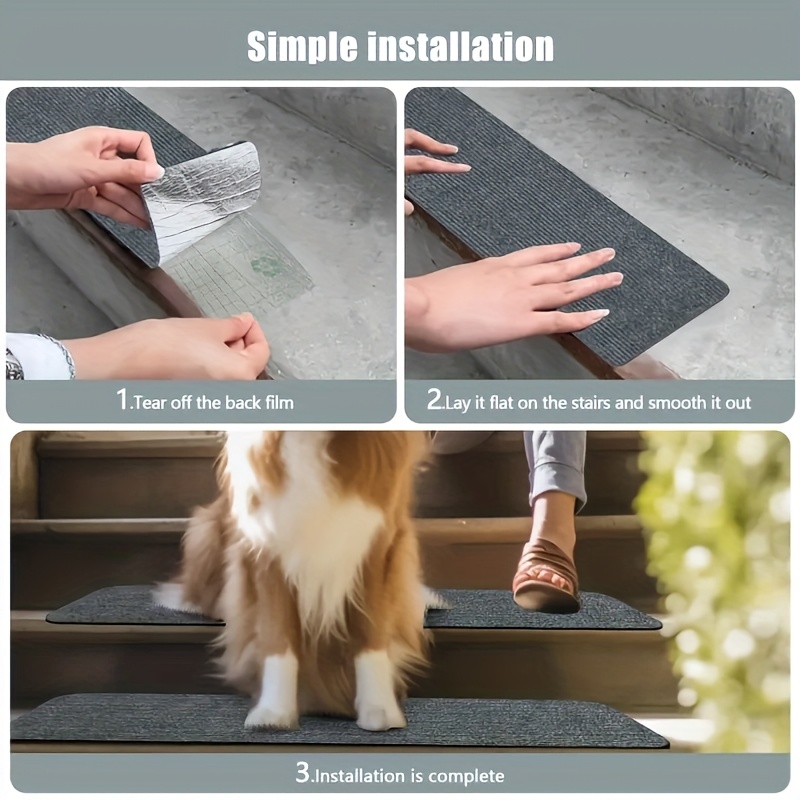 Simple installation

1.Tear off the back film

2.Lay it flat on the stairs and smooth it out

3.Installation is complete