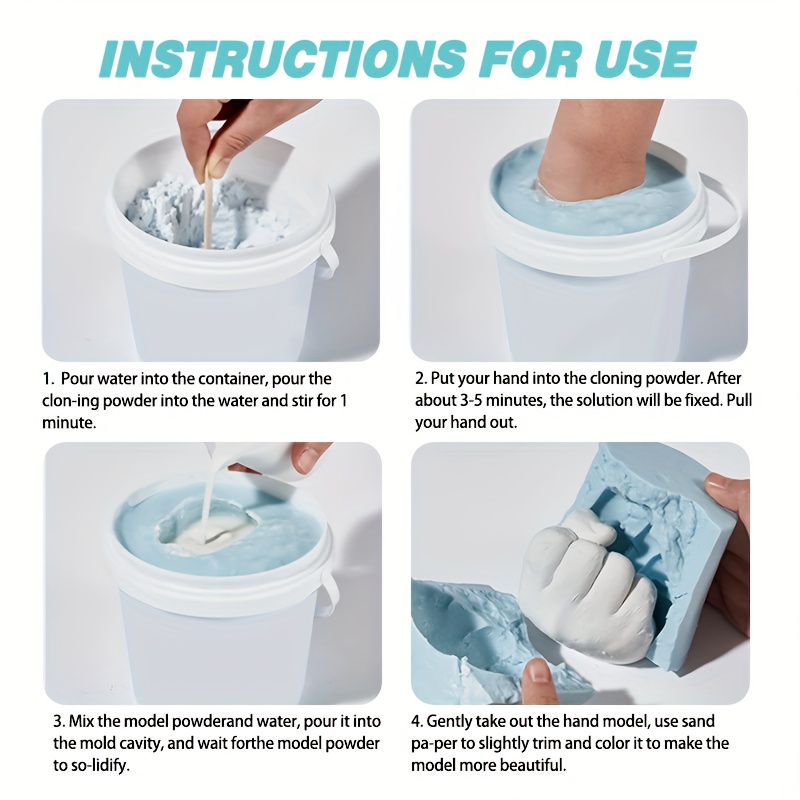 INSTRUCTIONS FOR USE

1. Pour water into the container, pour the clon-ing powder into the water and stir for 1 minute.

2. Put your hand into the cloning powder. After about 3-5 minutes, the solution will be fixed. Pull your hand out.

3. Mix the model powderand water, pour it into the mold cavity, and wait forthe model powder to so-lidify.

4. Gently take out the hand model, use sand pa-per to slightly trim and color it to make the model more beautiful.