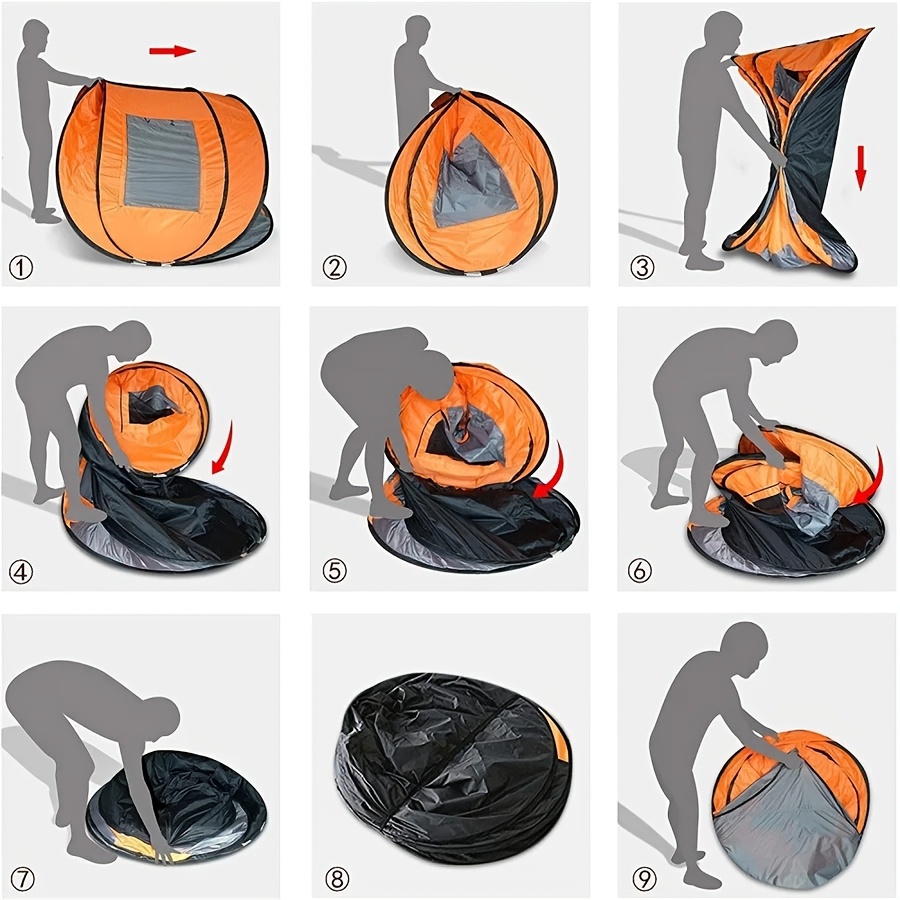 ①

②

③

④

⑤

⑥

⑦

⑧

⑨