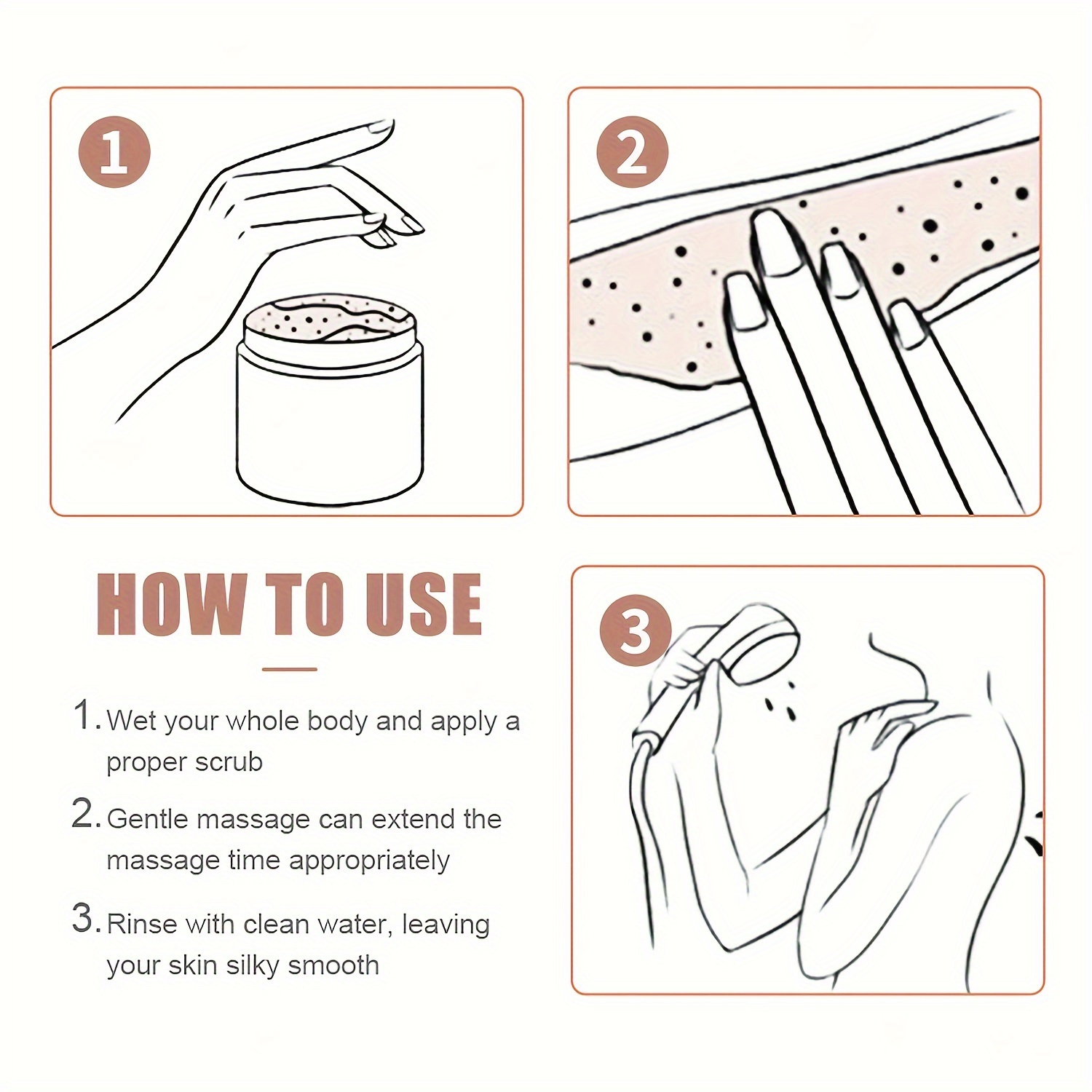 1

2

HOW TO USE

1. Wet your whole body and apply a proper scrub

2. Gentle massage can extend the massage time appropriately

3. Rinse with clean water, leaving your skin silky smooth

3