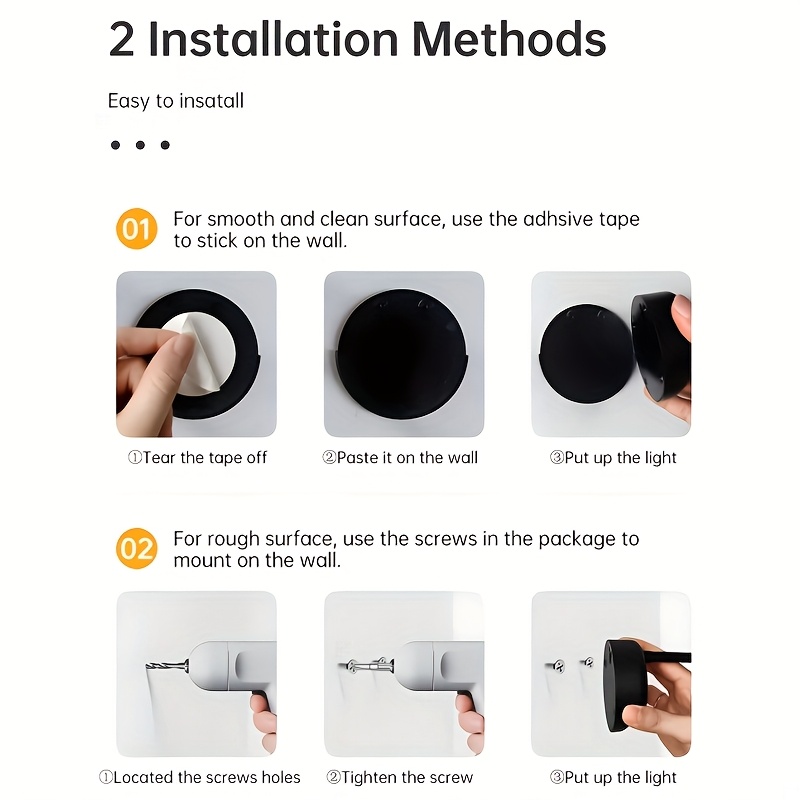 2 Installation Methods

Easy to insatall

• • •

01 For smooth and clean surface, use the adhsive tape to stick on the wall.

①Tear the tape off

②Paste it on the wall

③Put up the light

02 For rough surface, use the screws in the package to mount on the wall.

①Located the screws holes

②Tighten the screw

③Put up the light