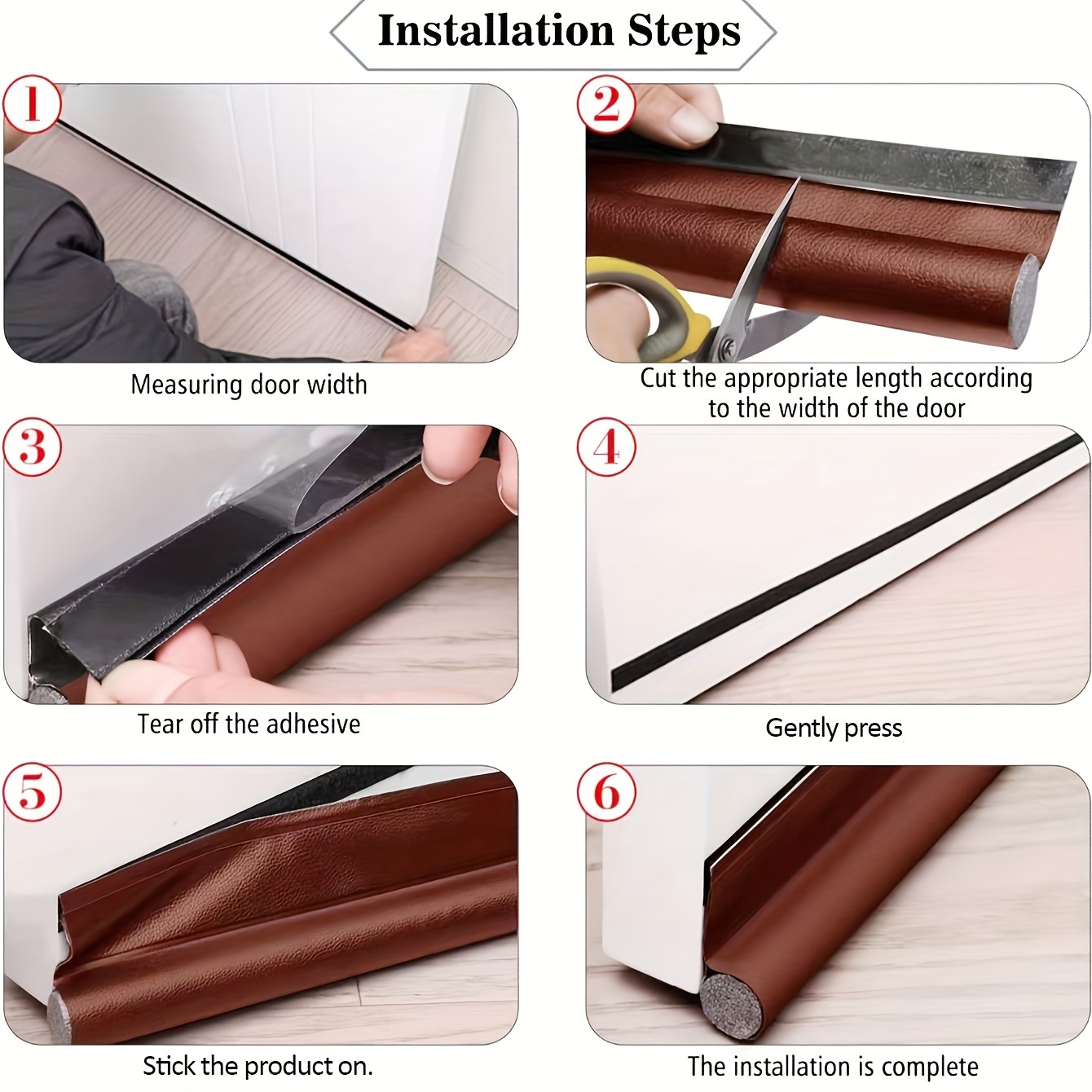 Installation Steps

1

Measuring door width

2

Cut the appropriate length according to the width of the door

3

Tear off the adhesive

4

Gently press

5

Stick the product on.

6

The installation is complete