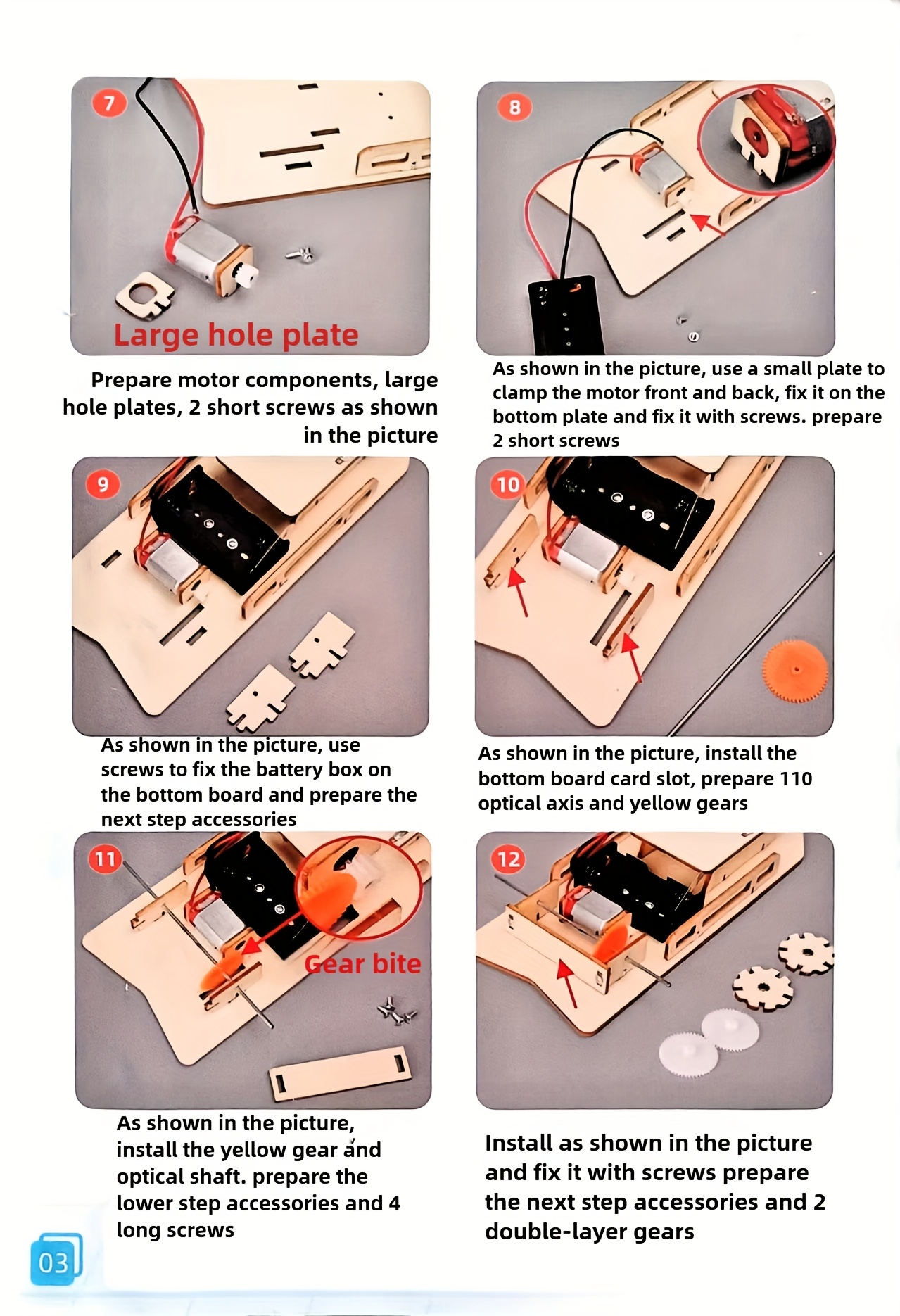 7

Large hole plate

Prepare motor components, large hole plates, 2 short screws as shown in the picture

8

As shown in the picture, use a small plate to clamp the motor front and back, fix it on the bottom plate and fix it with screws. prepare 2 short screws

9

As shown in the picture, use screws to fix the battery box on the bottom board and prepare the next step accessories

10

As shown in the picture, install the bottom board card slot, prepare 110 optical axis and yellow gears

11

Gear bite

As shown in the picture, install the yellow gear and optical shaft. prepare the lower step accessories and 4 long screws

12

Install as shown in the picture and fix it with screws prepare the next step accessories and 2 double-layer gears

03