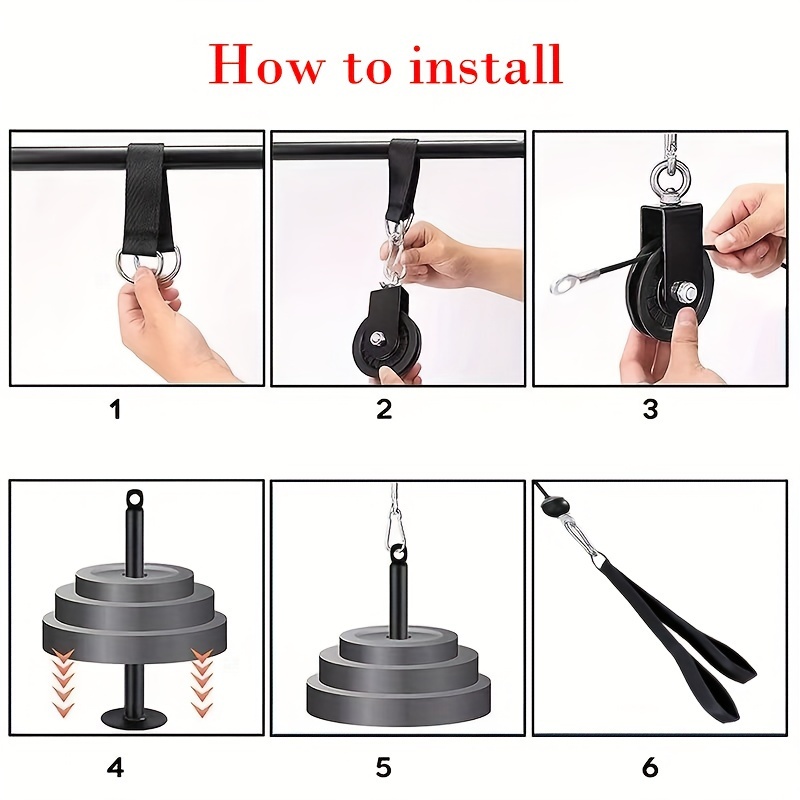 How to install

1

2

3

4

5

6