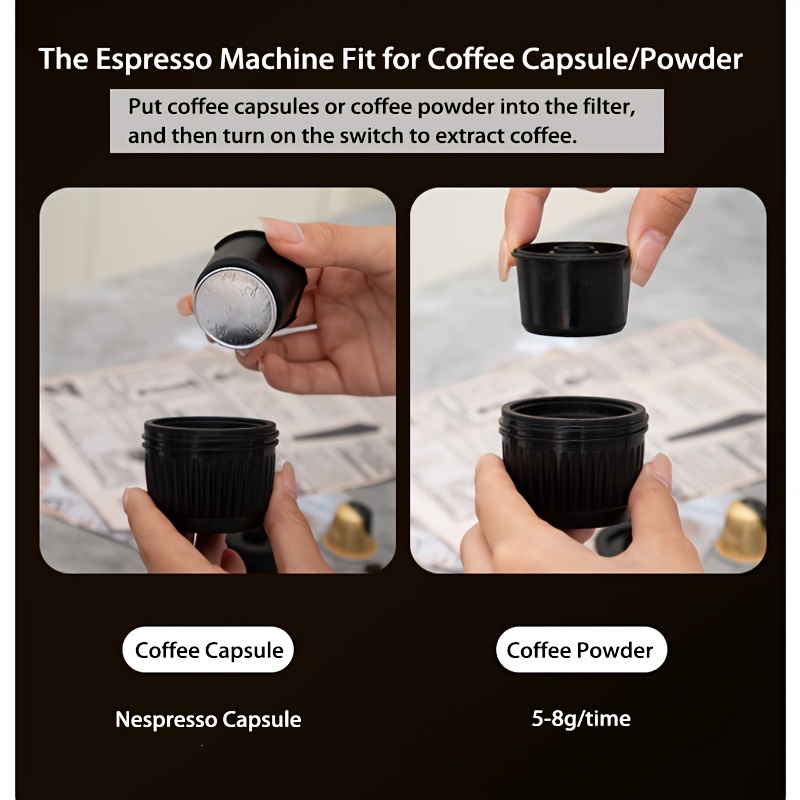 The Espresso Machine Fit for Coffee Capsule/Powder

Put coffee capsules or coffee powder into the filter, and then turn on the switch to extract coffee.

Coffee Capsule

Nespresso Capsule

Coffee Powder

5-8g/time