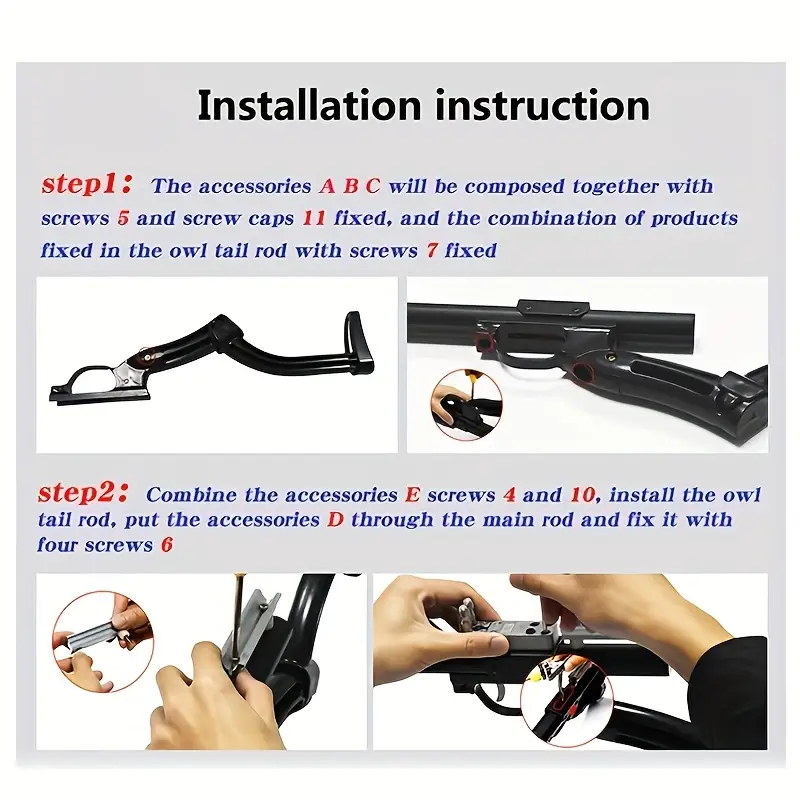 Installation instruction

step1: The accessories A B C will be composed together with screws 5 and screw caps 11 fixed, and the combination of products fixed in the owl tail rod with screws 7 fixed

step2: Combine the accessories E screws 4 and 10, install the owl tail rod, put the accessories D through the main rod and fix it with four screws 6