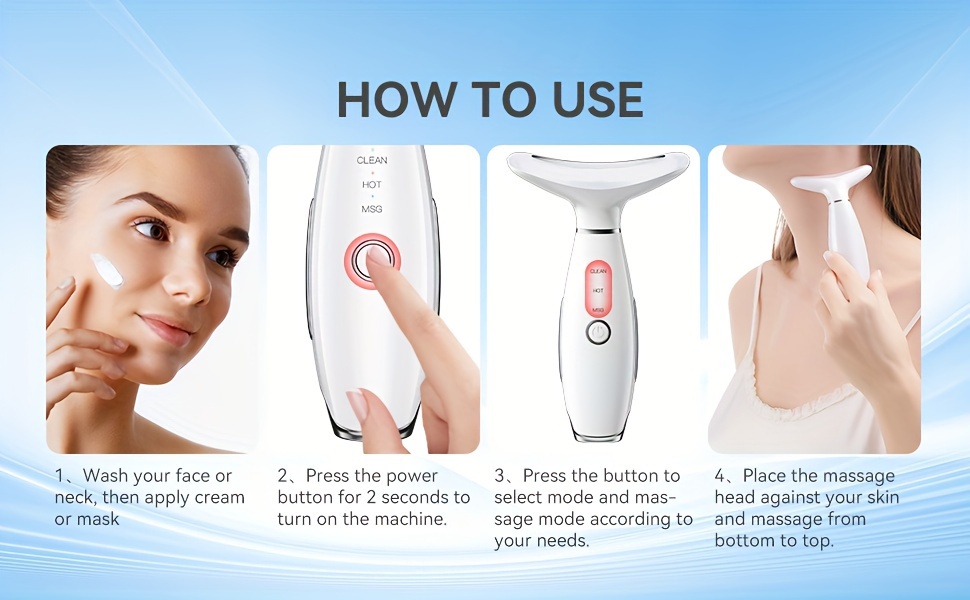 HOW TO USE

CLEAN
HOT
MSG

CLEAN
HOT
MSG

1、Wash your face or neck, then apply cream or mask

2、Press the power button for 2 seconds to turn on the machine.

3、Press the button to select mode and massage mode according to your needs.

4、Place the massage head against your skin and massage from bottom to top.