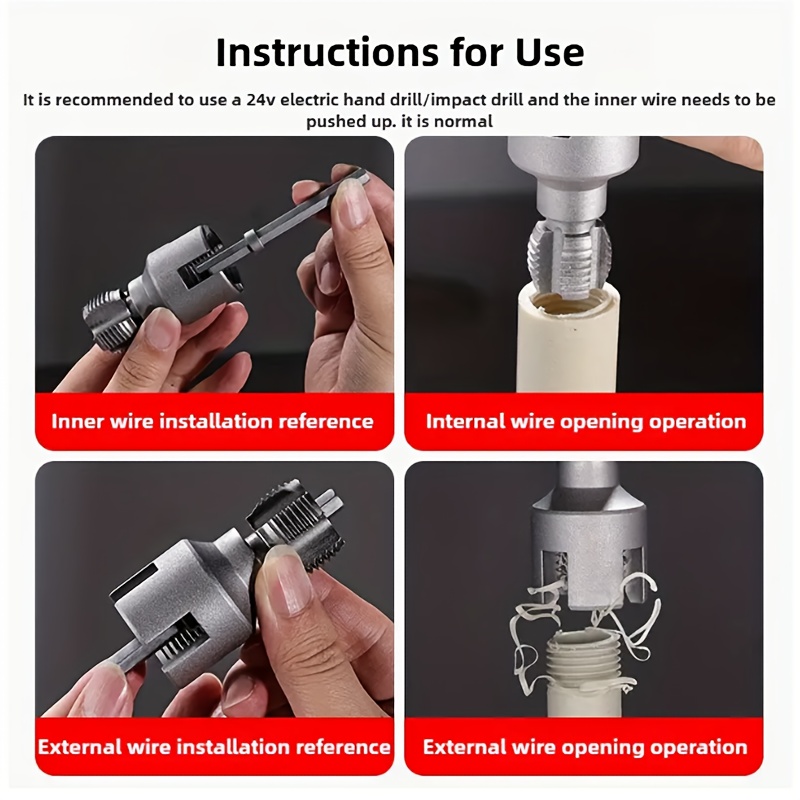 Instructions for Use

It is recommended to use a 24v electric hand drill/impact drill and the inner wire needs to be pushed up. it is normal

Inner wire installation reference

Internal wire opening operation

External wire installation reference

External wire opening operation