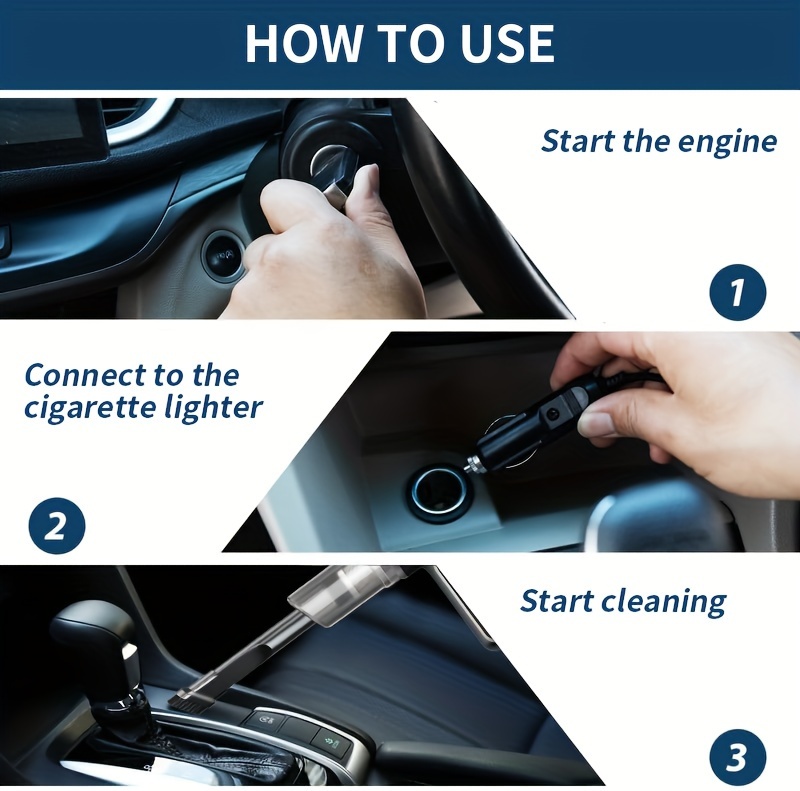 HOW TO USE

Start the engine

1

Connect to the cigarette lighter

2

Start cleaning

3