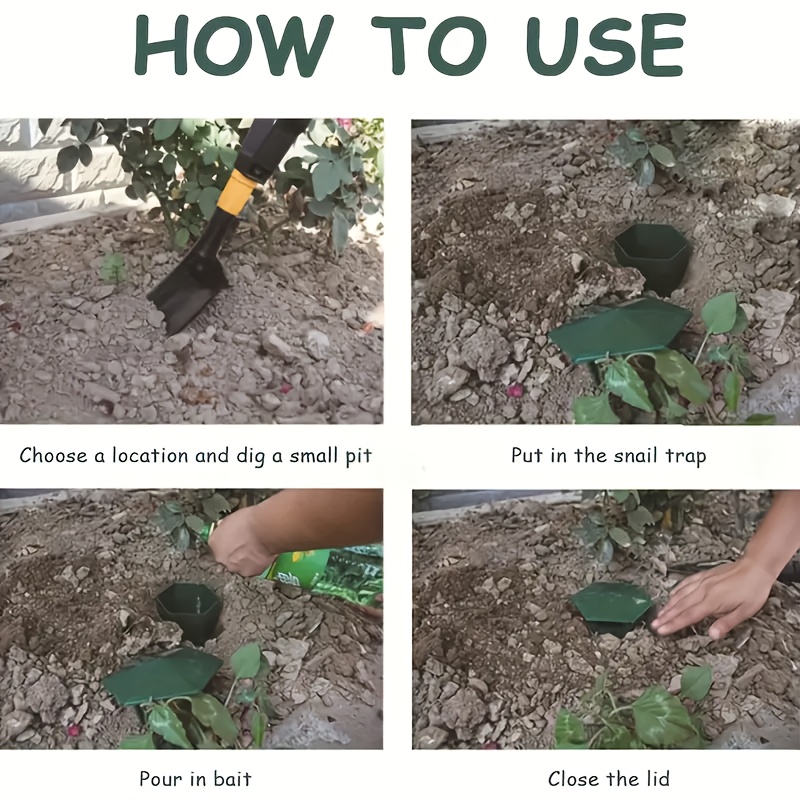 HOW TO USE

Choose a location and dig a small pit

Put in the snail trap

Pour in bait

Close the lid