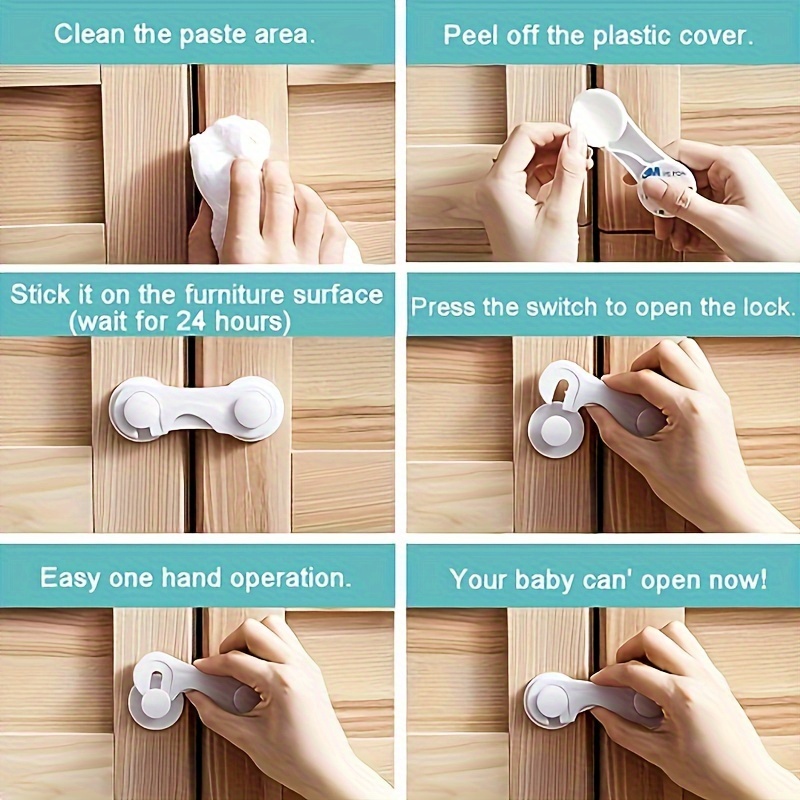 Clean the paste area.

Peel off the plastic cover.

3M

Stick it on the furniture surface (wait for 24 hours)

Press the switch to open the lock.

Easy one hand operation.

Your baby can' open now!