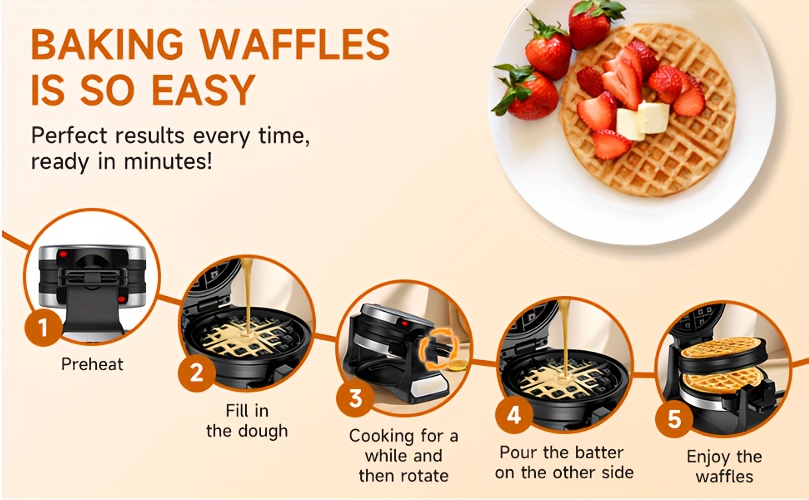 BAKING WAFFLES IS SO EASY

Perfect results every time, ready in minutes!

1
Preheat

2
Fill in the dough

3
Cooking for a while and then rotate

4
Pour the batter on the other side

5
Enjoy the waffles