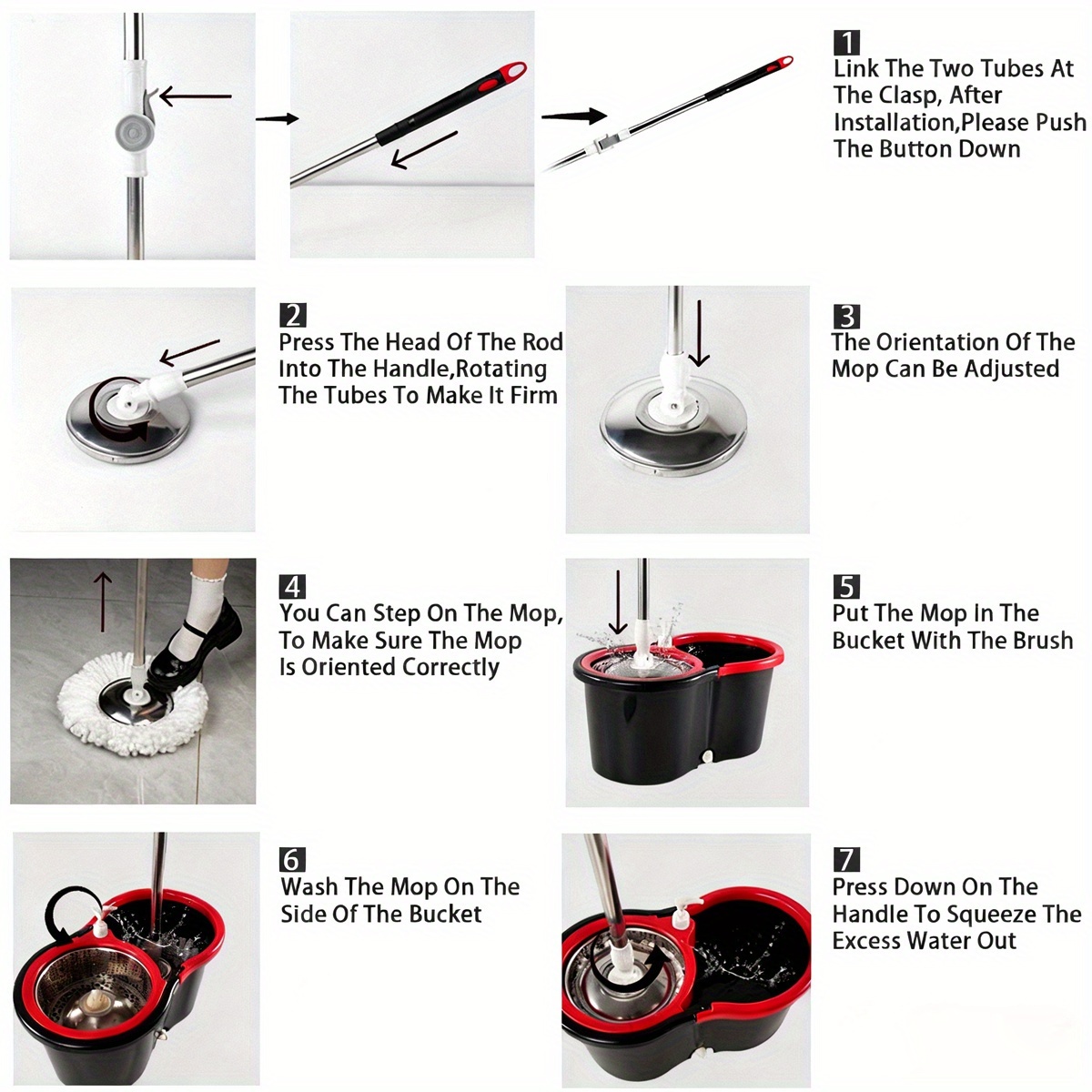 1
Link The Two Tubes At The Clasp, After Installation,Please Push The Button Down

2
Press The Head Of The Rod Into The Handle,Rotating The Tubes To Make It Firm

3
The Orientation Of The Mop Can Be Adjusted

4
You Can Step On The Mop, To Make Sure The Mop Is Oriented Correctly

5
Put The Mop In The Bucket With The Brush

6
Wash The Mop On The Side Of The Bucket

7
Press Down On The Handle To Squeeze The Excess Water Out