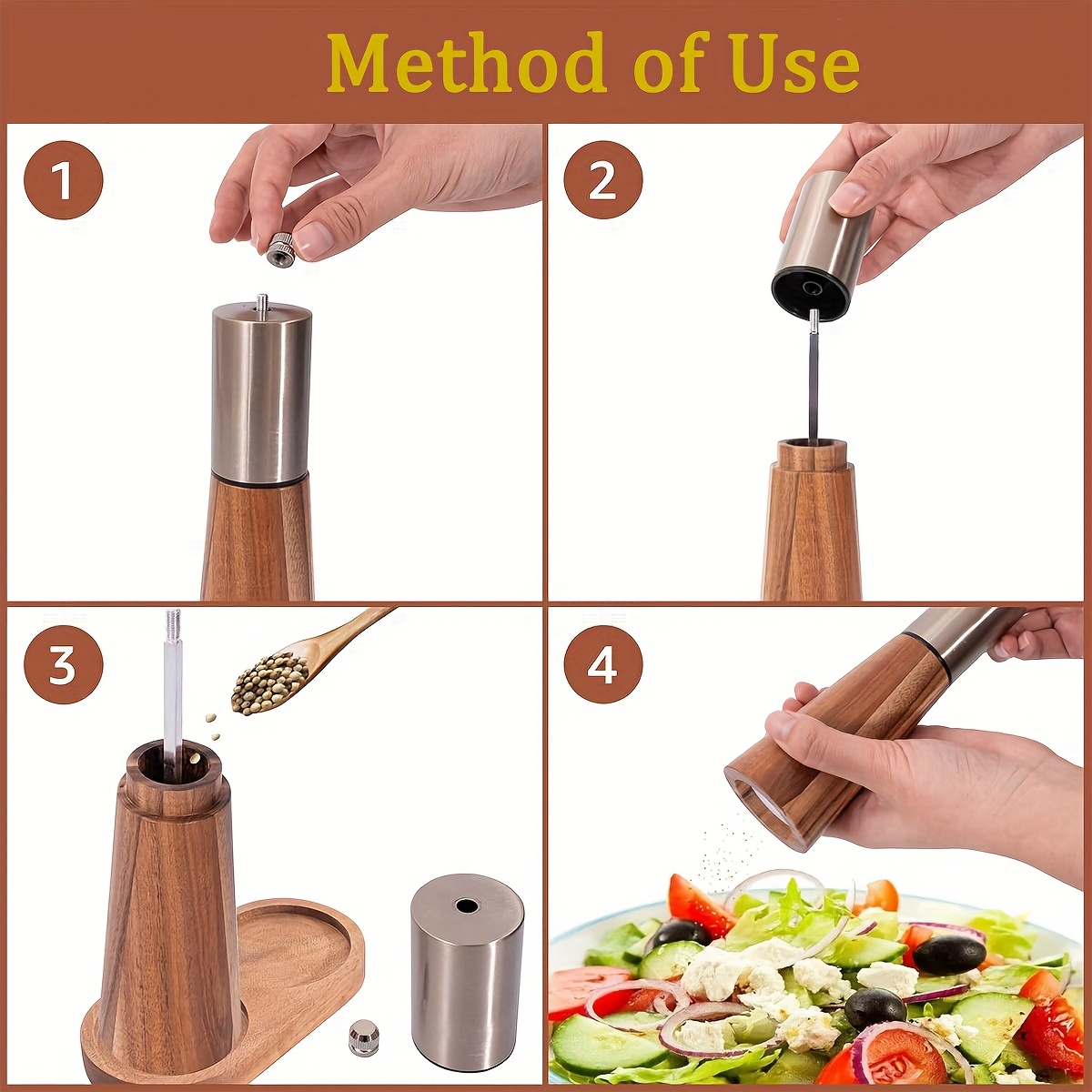 Method of Use

1

2

3

4