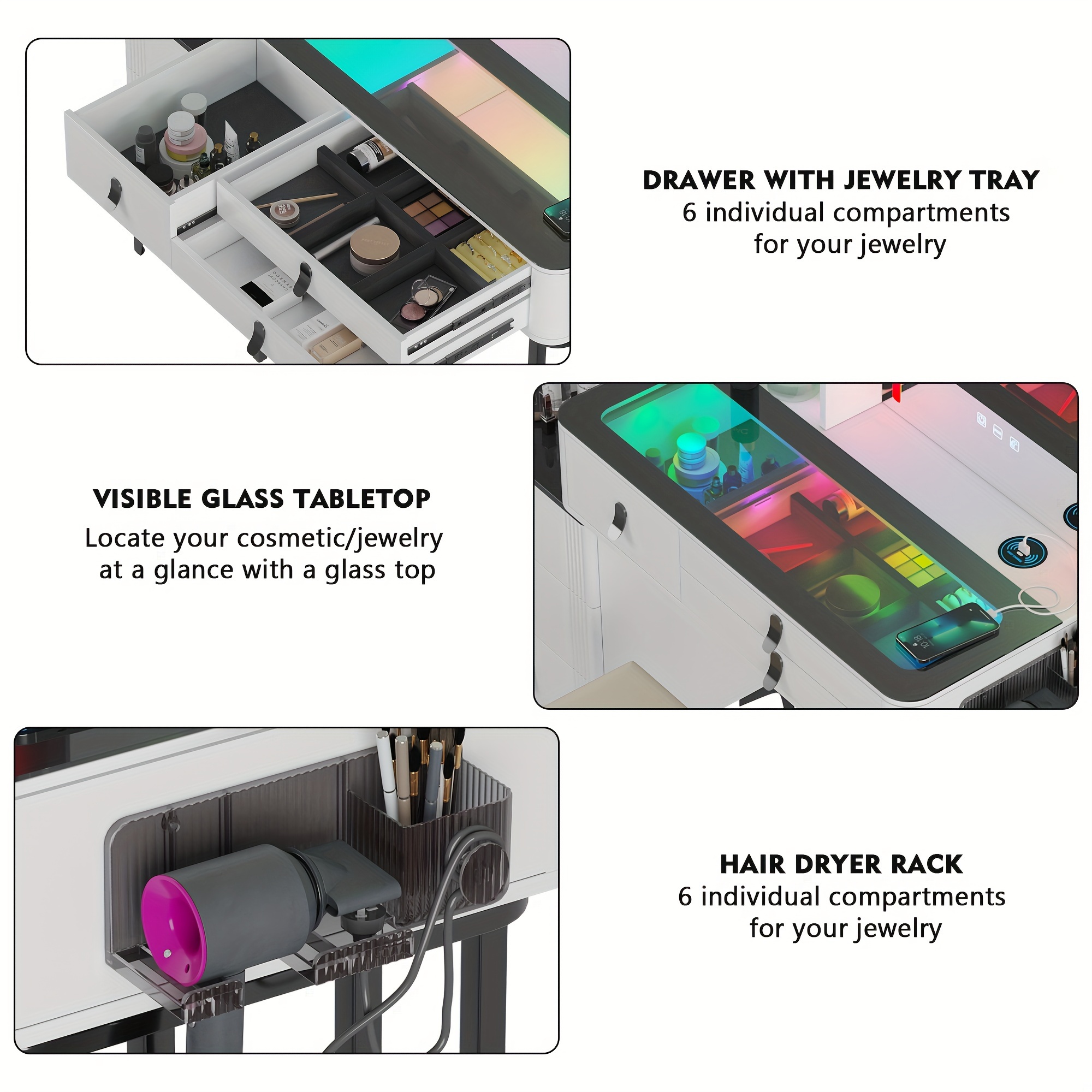 DRAWER WITH JEWELRY TRAY
6 individual compartments for your jewelry

VISIBLE GLASS TABLETOP
Locate your cosmetic/jewelry at a glance with a glass top

HAIR DRYER RACK
6 individual compartments for your jewelry