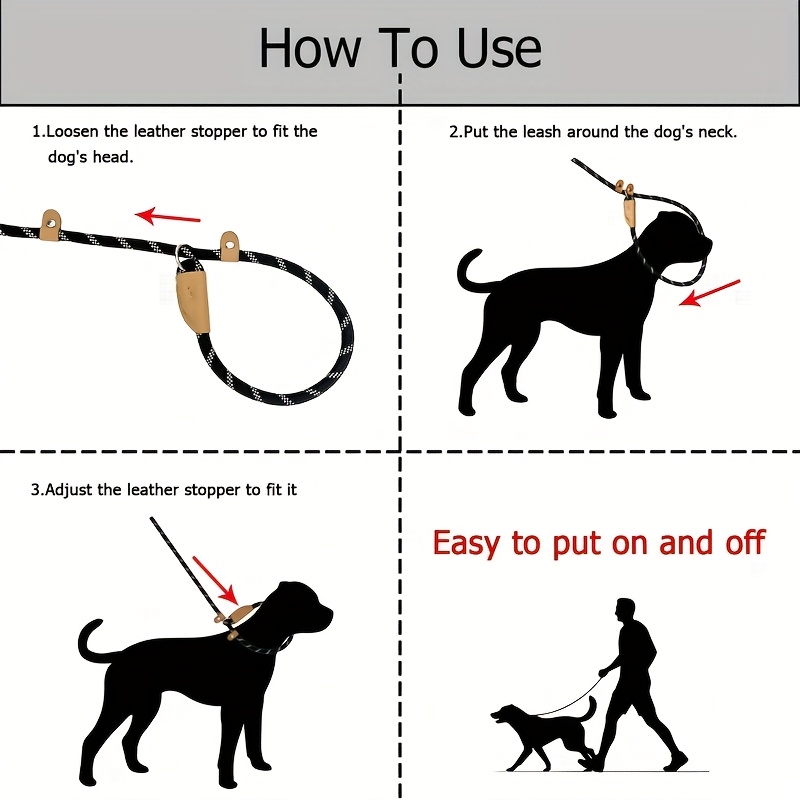 How To Use

1.Loosen the leather stopper to fit the dog's head.

2.Put the leash around the dog's neck.

3.Adjust the leather stopper to fit it

Easy to put on and off