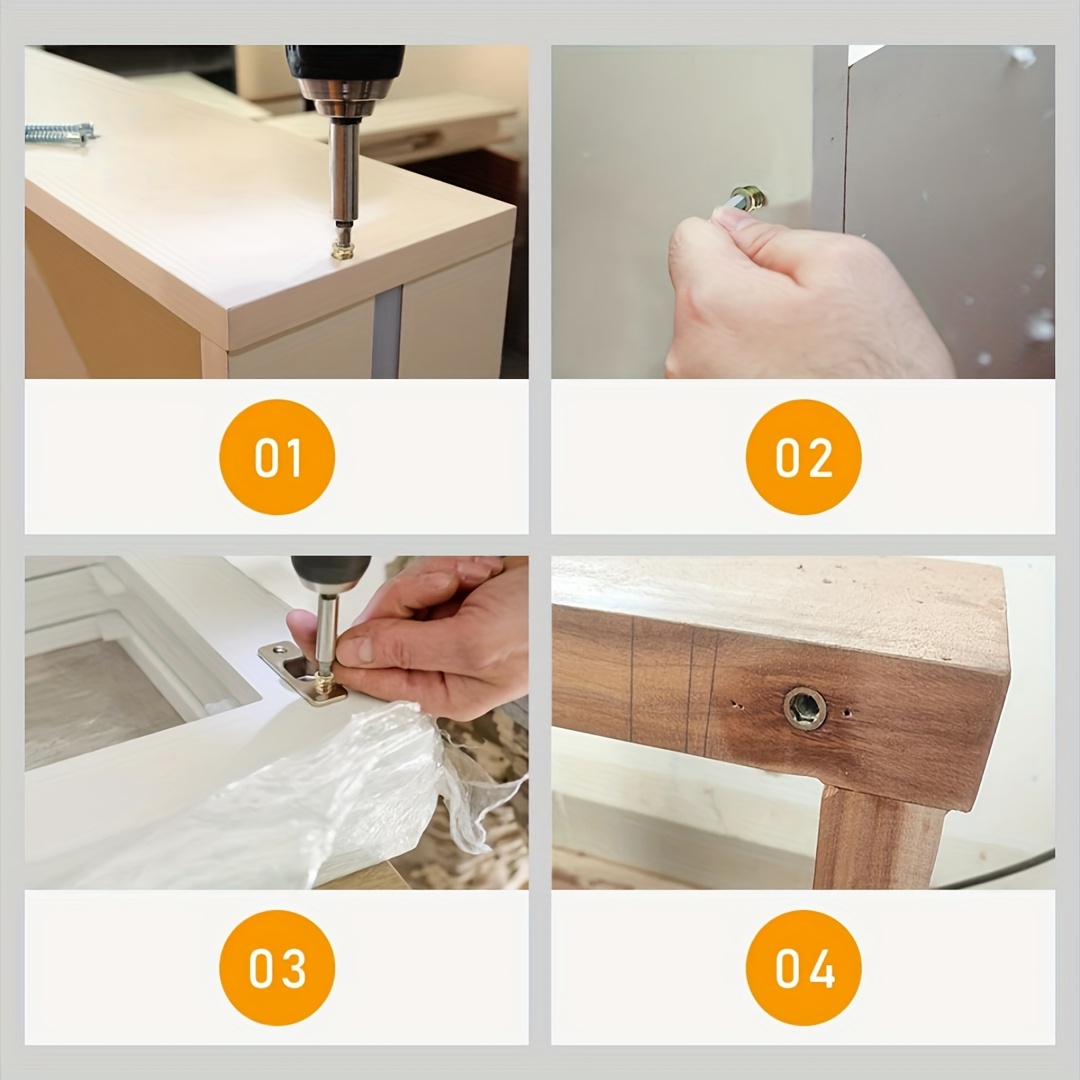 01

02

03

04