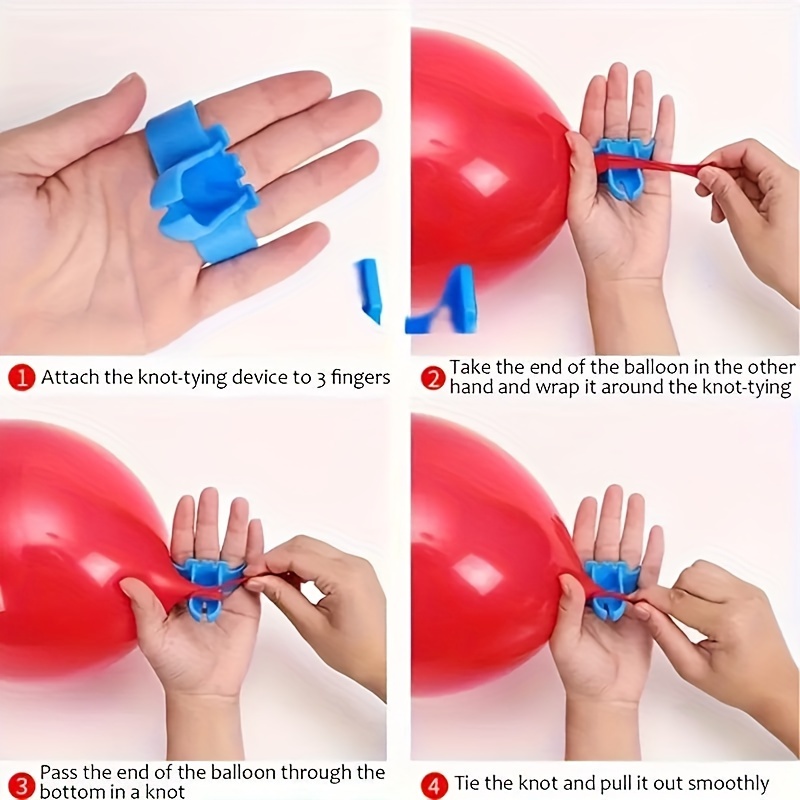 1 Attach the knot-tying device to 3 fingers

2 Take the end of the balloon in the other hand and wrap it around the knot-tying

3 Pass the end of the balloon through the bottom in a knot

4 Tie the knot and pull it out smoothly