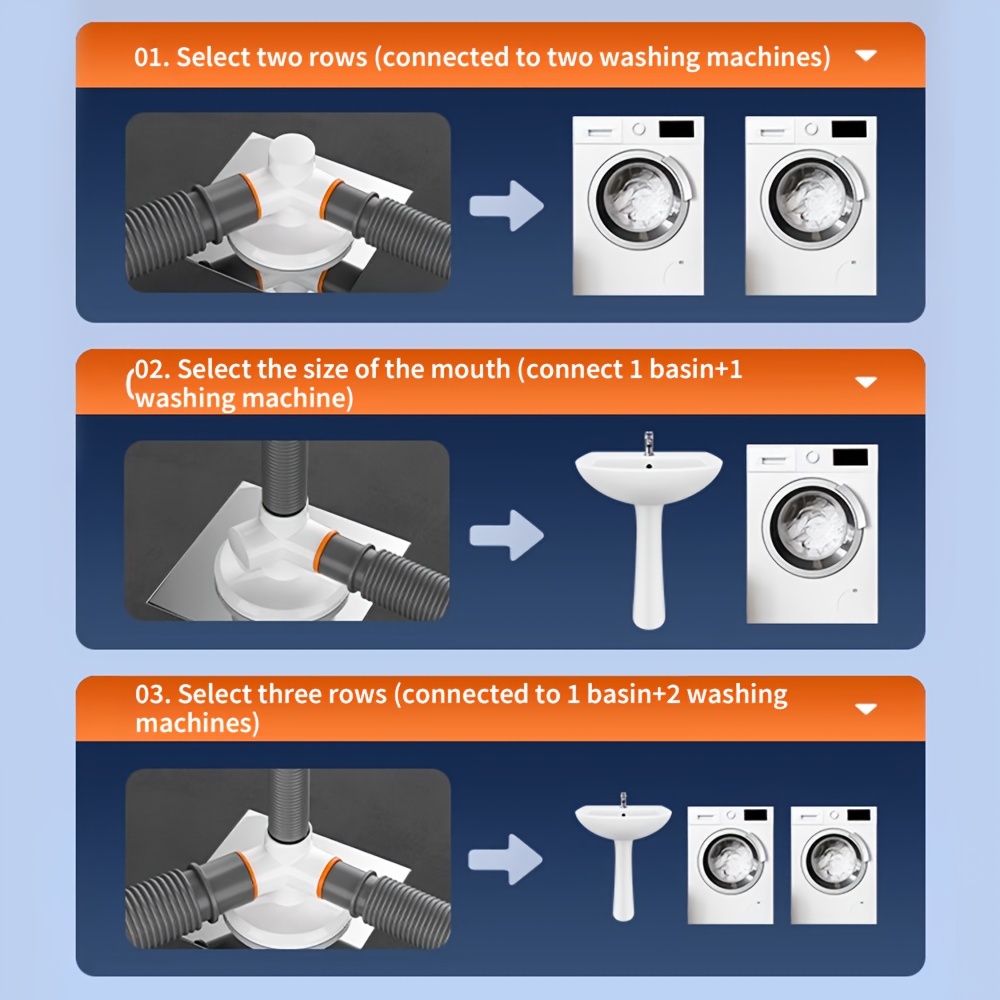 01. Select two rows (connected to two washing machines)

(02. Select the size of the mouth (connect 1 basin+1 washing machine)

03. Select three rows (connected to 1 basin+2 washing machines)