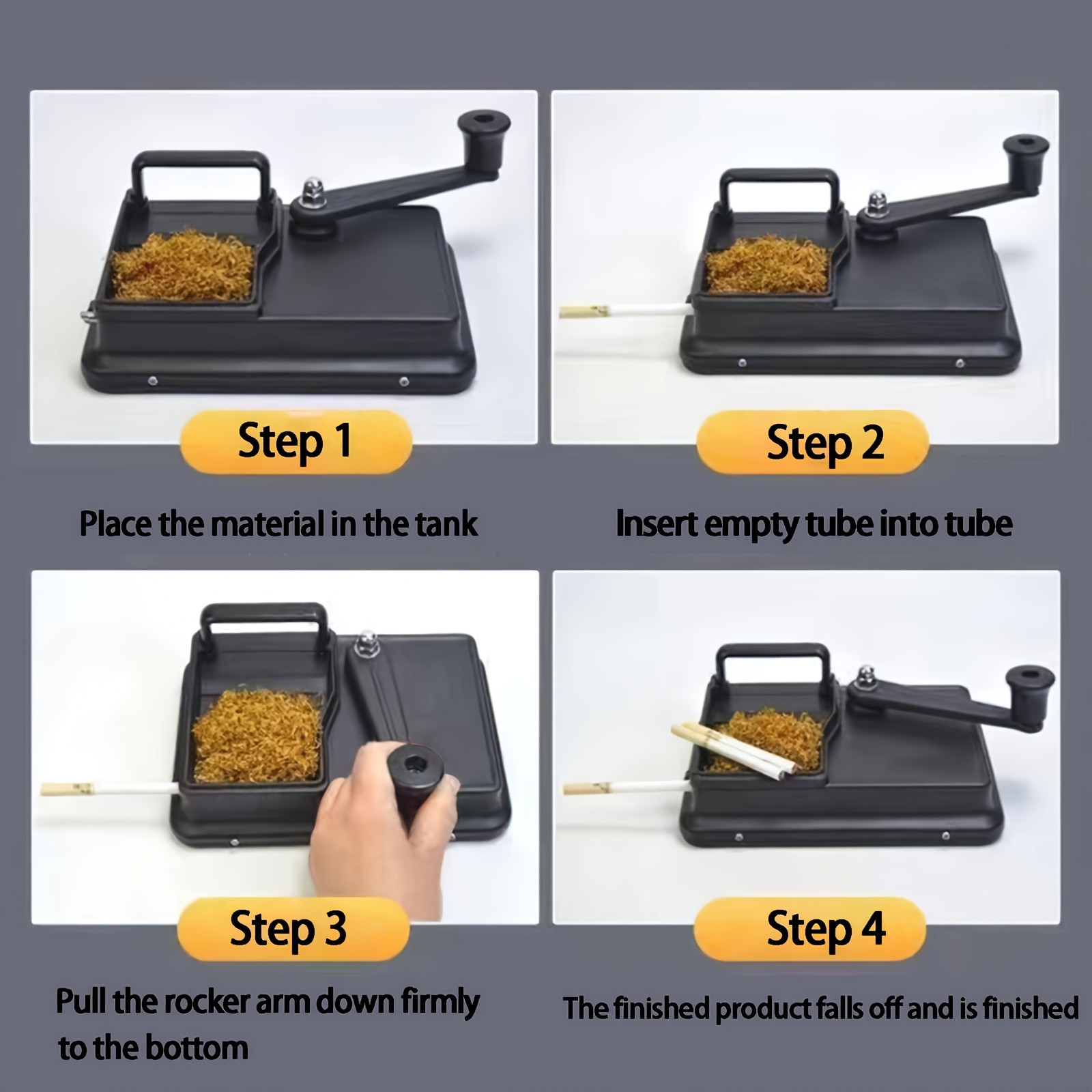 Step 1

Place the material in the tank

Step 2

Insert empty tube into tube

Step 3

Pull the rocker arm down firmly to the bottom

Step 4

The finished product falls off and is finished