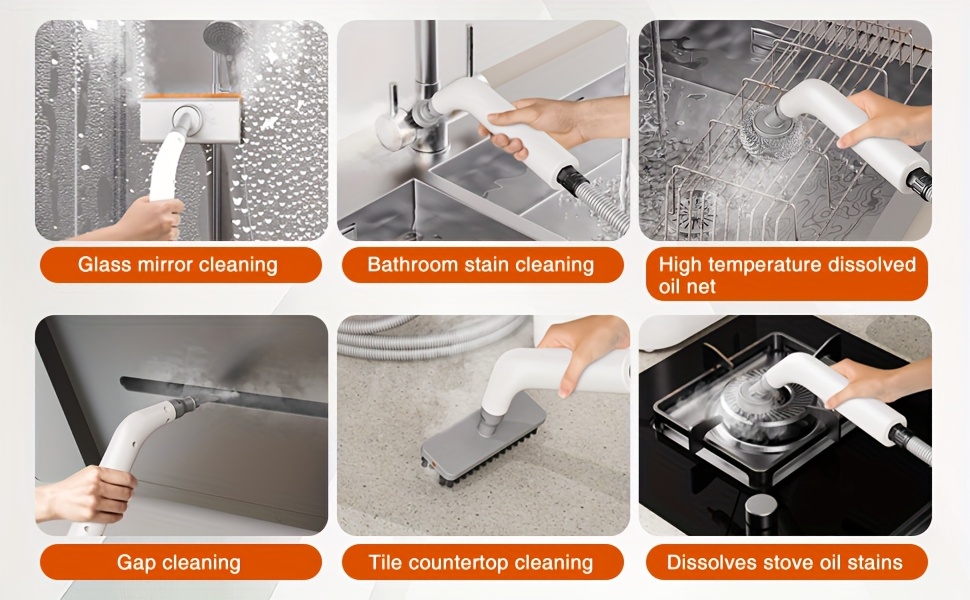 Glass mirror cleaning

Bathroom stain cleaning

High temperature dissolved oil net

Gap cleaning

Tile countertop cleaning

Dissolves stove oil stains