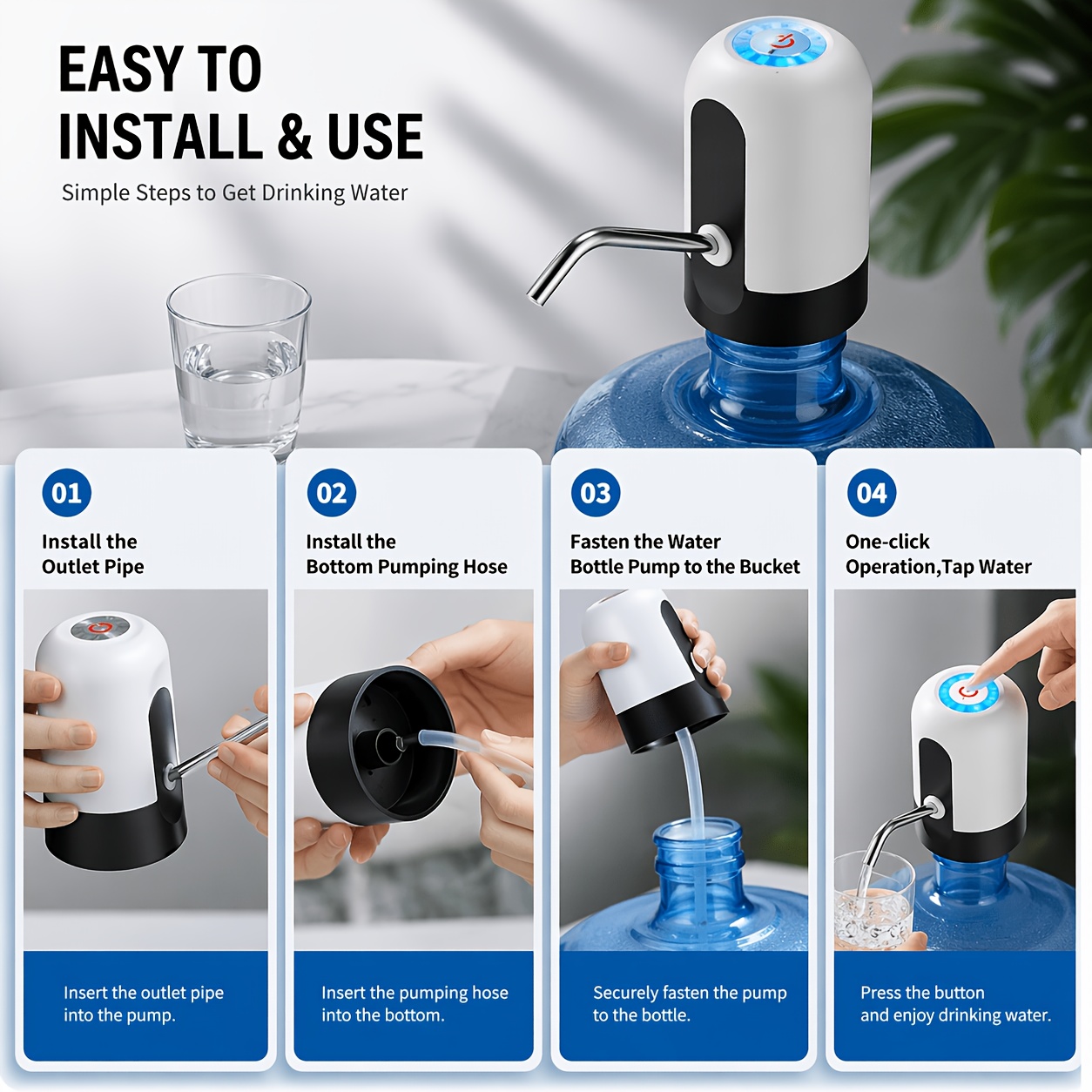 EASY TO INSTALL & USE

Simple Steps to Get Drinking Water

01

Install the Outlet Pipe

Insert the outlet pipe into the pump.

02

Install the Bottom Pumping Hose

Insert the pumping hose into the bottom.

03

Fasten the Water Bottle Pump to the Bucket

Securely fasten the pump to the bottle.

04

One-click Operation,Tap Water

Press the button and enjoy drinking water.