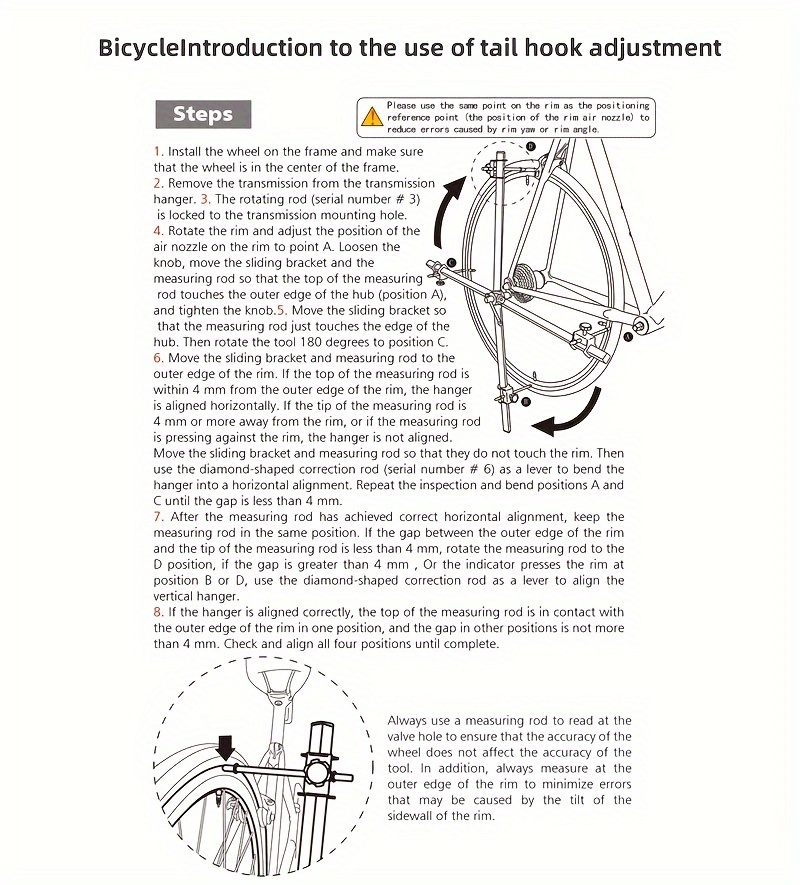 BicycleIntroduction to the use of tail hook adjustment

Steps

Please use the same point on the rim as the positioning reference point (the position of the rim air nozzle) to reduce errors caused by rim yaw or rim angle.

1. Install the wheel on the frame and make sure that the wheel is in the center of the frame.
2. Remove the transmission from the transmission hanger. 3. The rotating rod (serial number # 3) is locked to the transmission mounting hole.
4. Rotate the rim and adjust the position of the air nozzle on the rim to point A. Loosen the knob, move the sliding bracket and the measuring rod so that the top of the measuring rod touches the outer edge of the hub (position A), and tighten the knob.5. Move the sliding bracket so that the measuring rod just touches the edge of the hub. Then rotate the tool 180 degrees to position C.
6. Move the sliding bracket and measuring rod to the outer edge of the rim. If the top of the measuring rod is within 4 mm from the outer edge of the rim, the hanger is aligned horizontally. If the tip of the measuring rod is 4 mm or more away from the rim, or if the measuring rod is pressing against the rim, the hanger is not aligned. Move the sliding bracket and measuring rod so that they do not touch the rim. Then use the diamond-shaped correction rod (serial number # 6) as a lever to bend the hanger into a horizontal alignment. Repeat the inspection and bend positions A and C until the gap is less than 4 mm.
7. After the measuring rod has achieved correct horizontal alignment, keep the measuring rod in the same position. If the gap between the outer edge of the rim and the tip of the measuring rod is less than 4 mm, rotate the measuring rod to the D position, if the gap is greater than 4 mm , Or the indicator presses the rim at position B or D, use the diamond-shaped correction rod as a lever to align the vertical hanger.
8. If the hanger is aligned correctly, the top of the measuring rod is in contact with the outer edge of the rim in one position, and the gap in other positions is not more than 4 mm. Check and align all four positions until complete.

Always use a measuring rod to read at the valve hole to ensure that the accuracy of the wheel does not affect the accuracy of the tool. In addition, always measure at the outer edge of the rim to minimize errors that may be caused by the tilt of the sidewall of the rim.