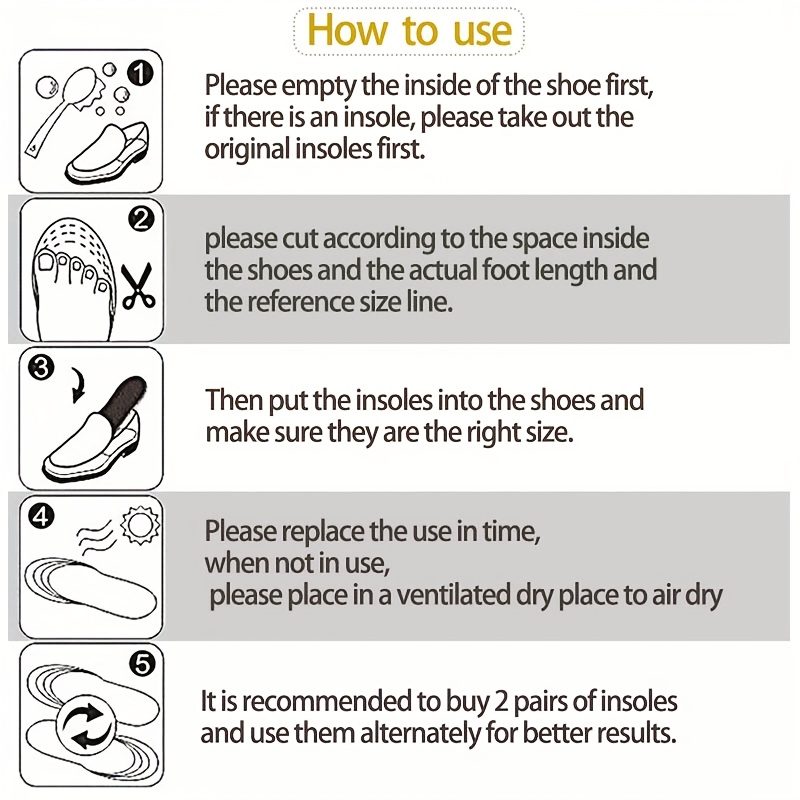 How to use

1

Please empty the inside of the shoe first, if there is an insole, please take out the original insoles first.

2

please cut according to the space inside the shoes and the actual foot length and the reference size line.

3

Then put the insoles into the shoes and make sure they are the right size.

4

Please replace the use in time, when not in use, please place in a ventilated dry place to air dry

5

It is recommended to buy 2 pairs of insoles and use them alternately for better results.