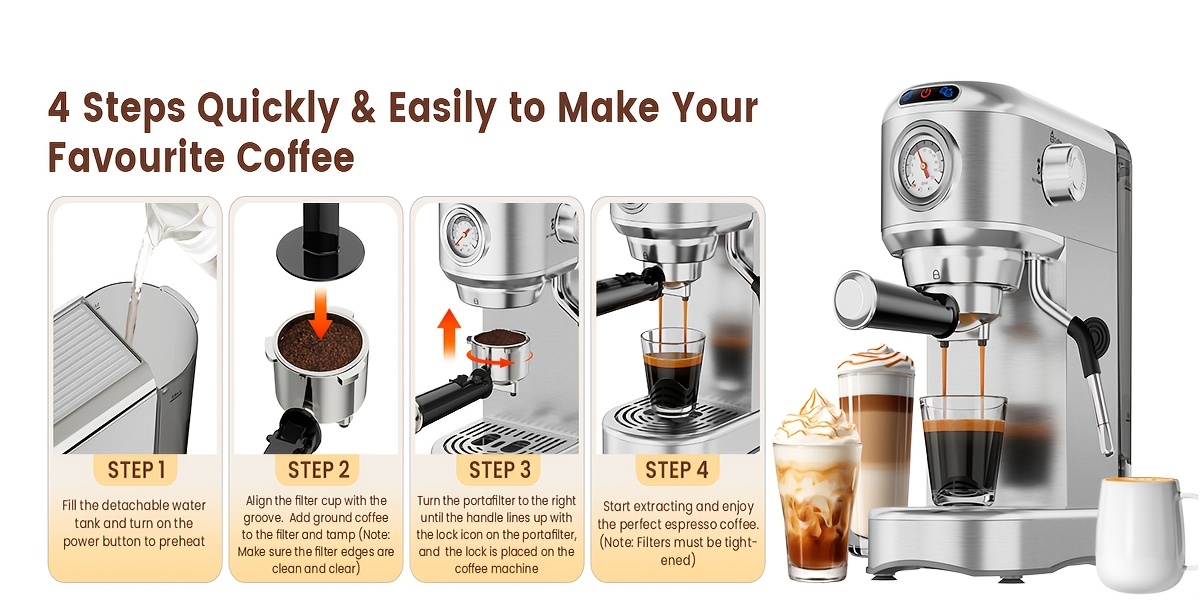 4 Steps Quickly & Easily to Make Your Favourite Coffee

STEP 1

Fill the detachable water tank and turn on the power button to preheat

STEP 2

Align the filter cup with the groove. Add ground coffee to the filter and tamp (Note: Make sure the filter edges are clean and clear)

STEP 3

Turn the portafilter to the right until the handle lines up with the lock icon on the portafilter, and the lock is placed on the coffee machine

STEP 4

Start extracting and enjoy the perfect espresso coffee. (Note: Filters must be tightened)