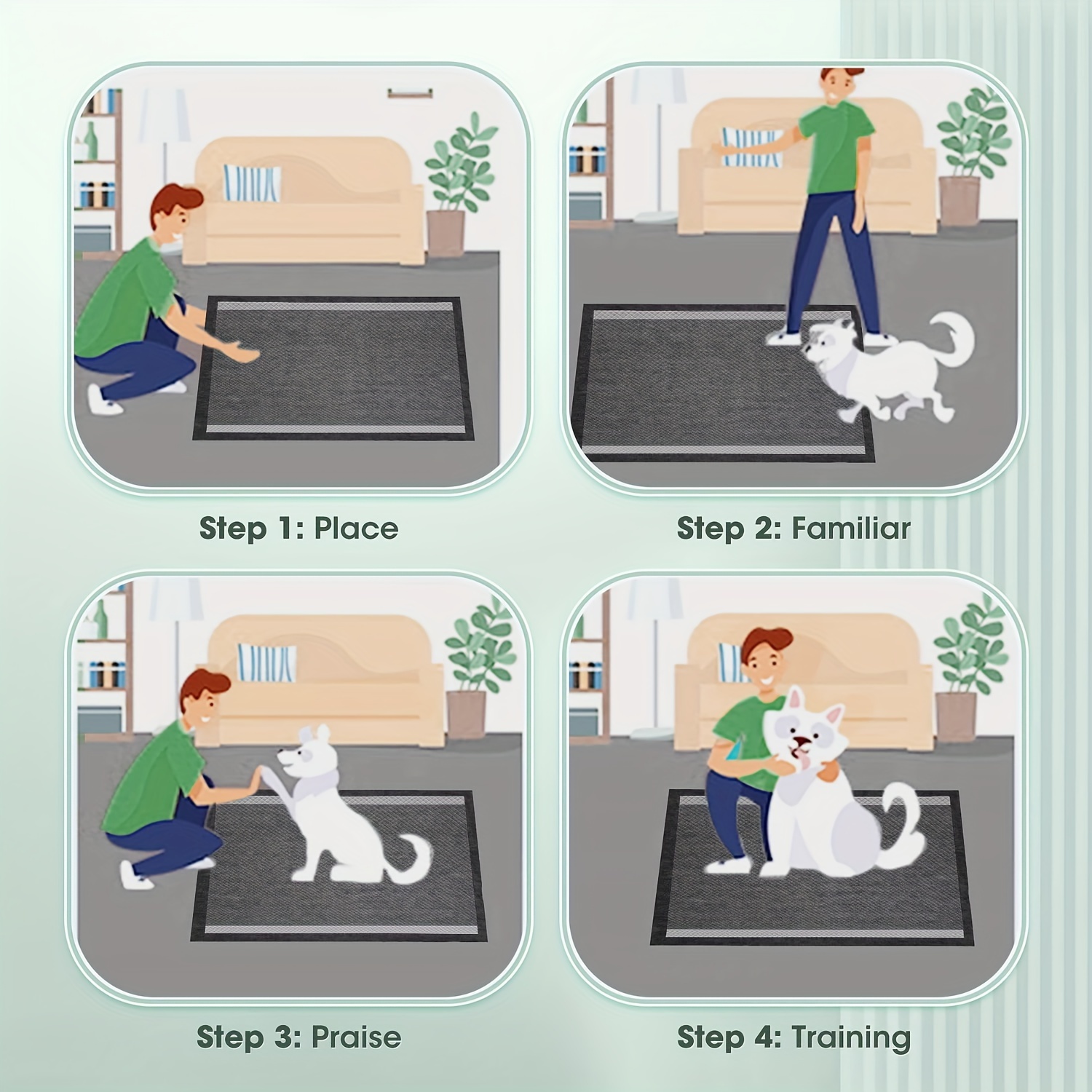 Step 1: Place

Step 2: Familiar

Step 3: Praise

Step 4: Training