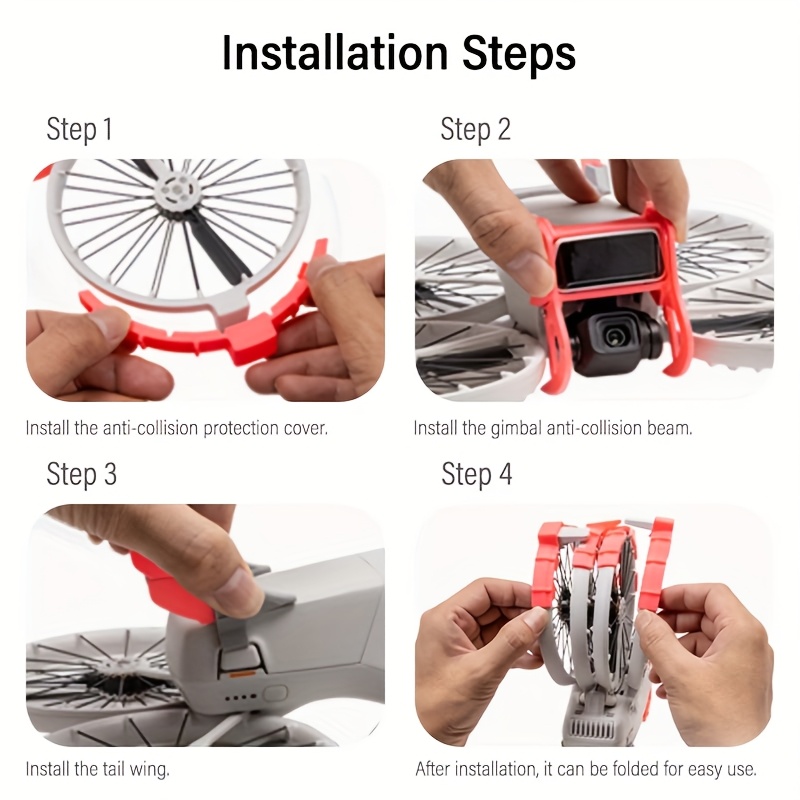 Installation Steps

Step 1

Install the anti-collision protection cover.

Step 2

Install the gimbal anti-collision beam.

Step 3

Install the tail wing.

Step 4

After installation, it can be folded for easy use.