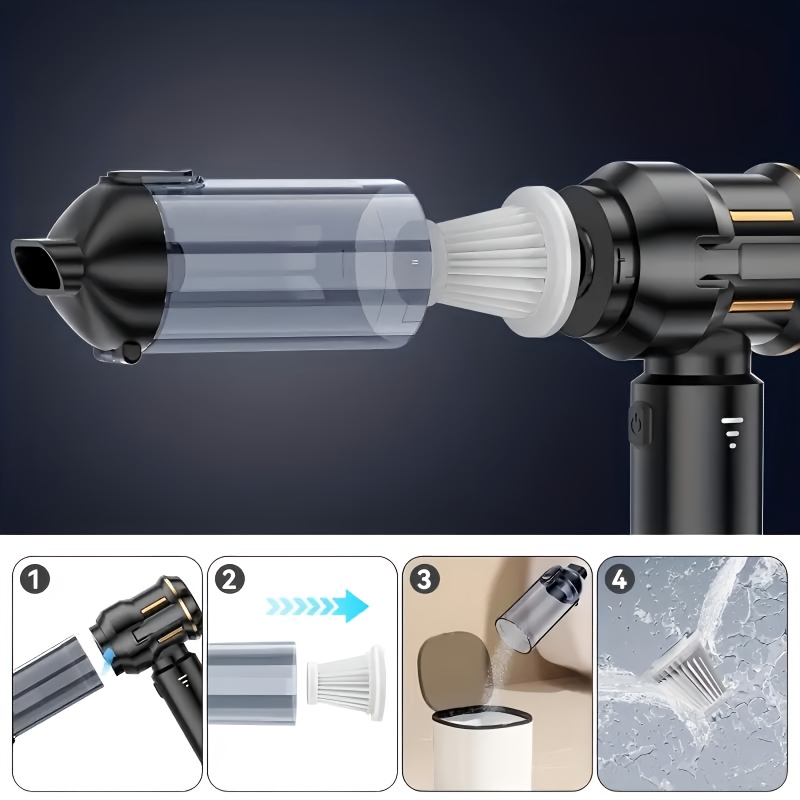 1

2

3

4