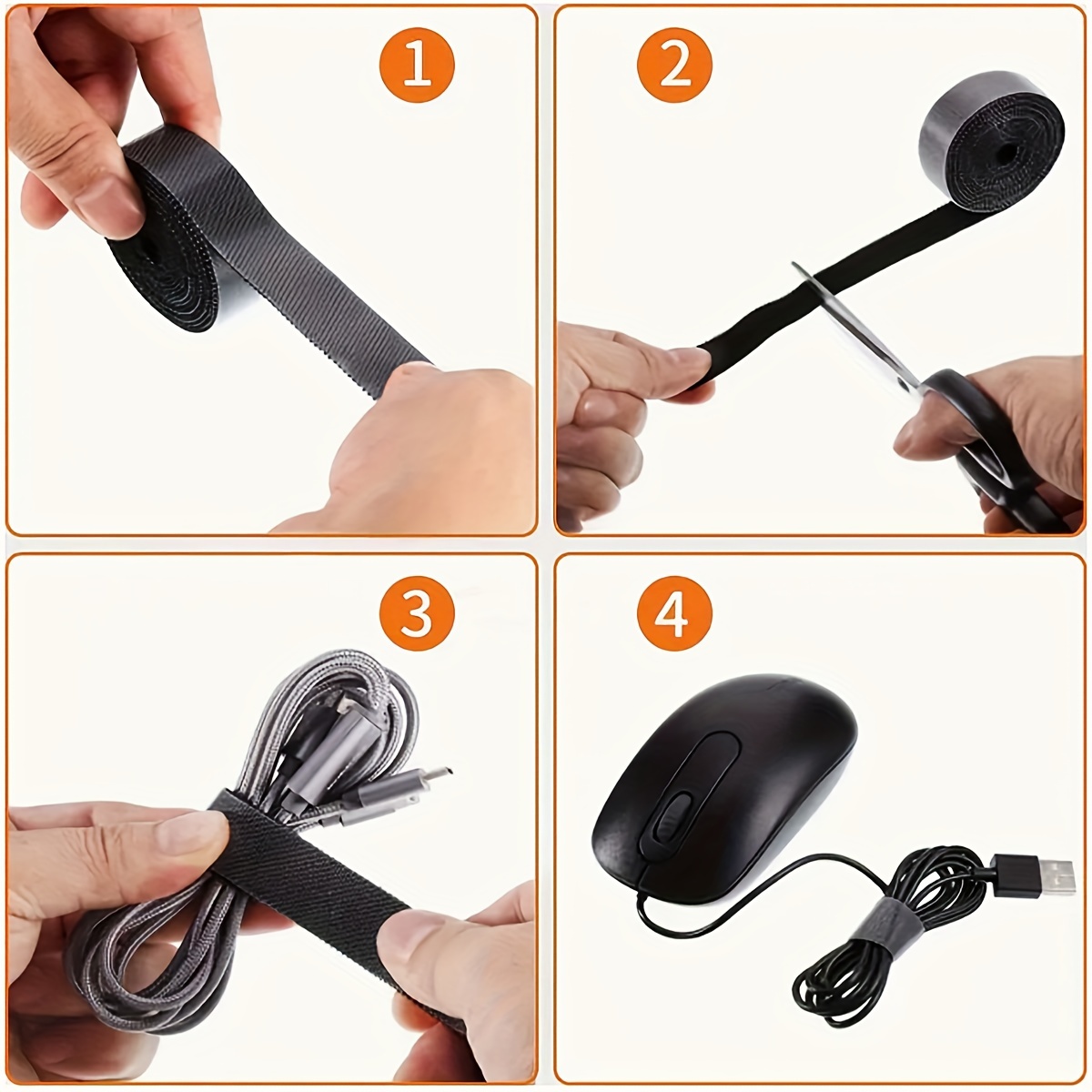 1

2

3

4