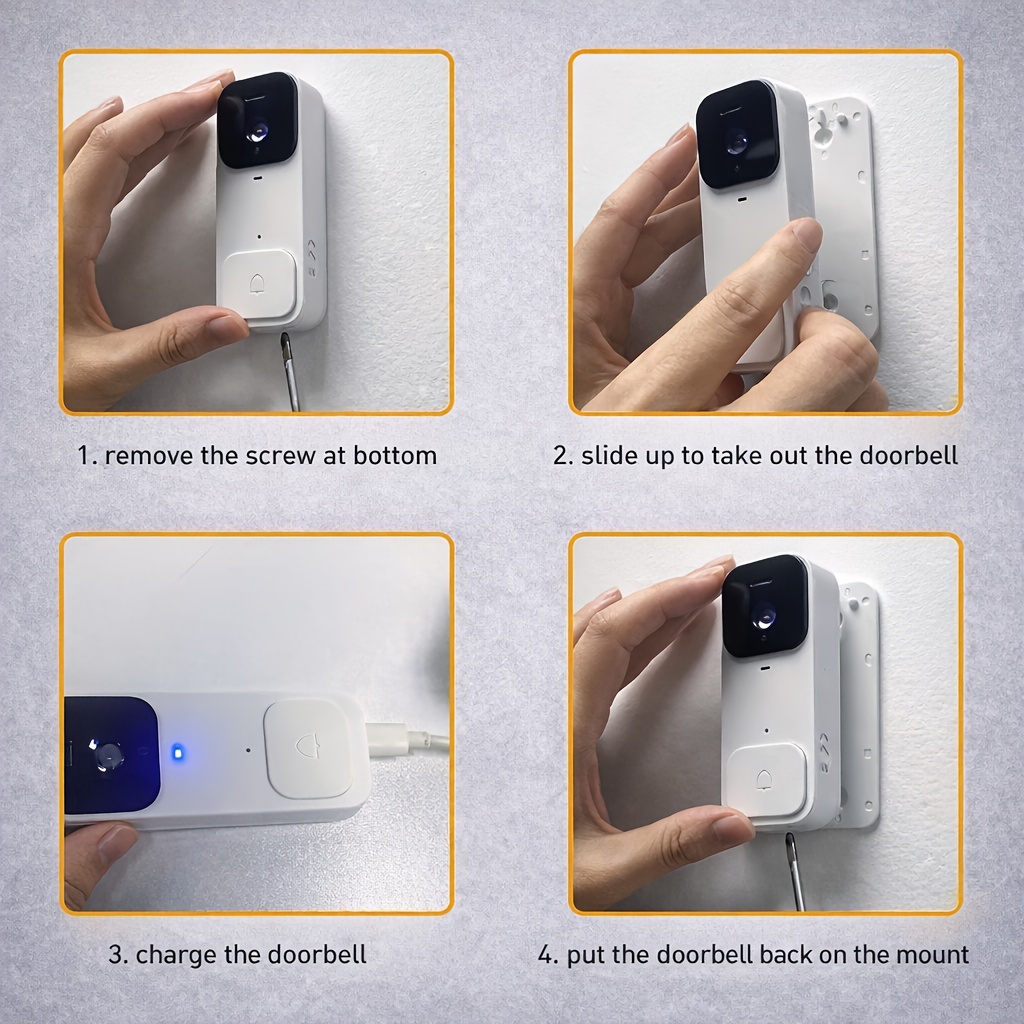 1. remove the screw at bottom

2. slide up to take out the doorbell

3. charge the doorbell

4. put the doorbell back on the mount