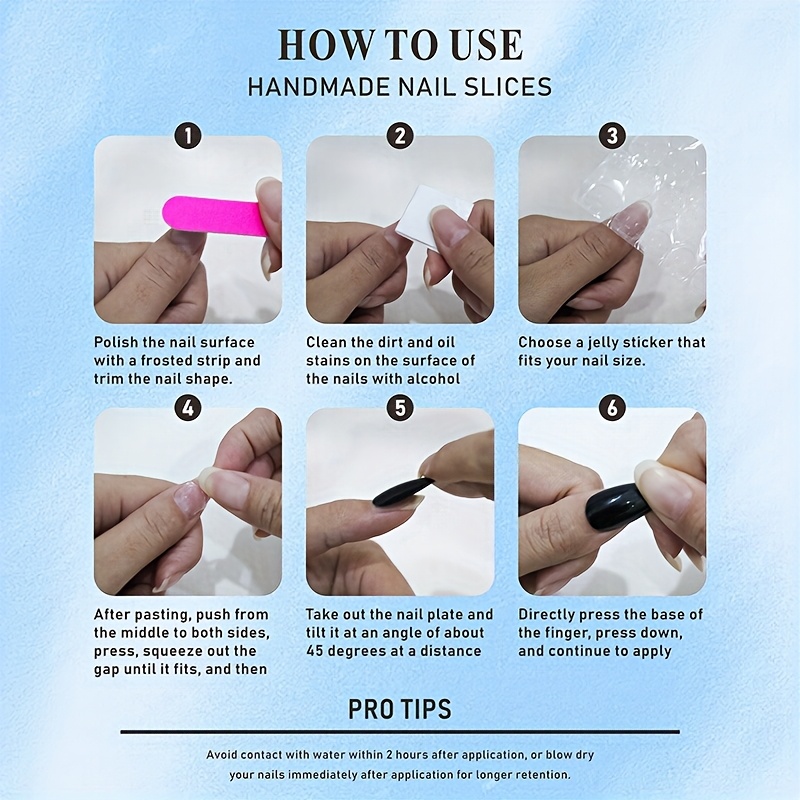 HOW TO USE
HANDMADE NAIL SLICES

1
Polish the nail surface with a frosted strip and trim the nail shape.

2
Clean the dirt and oil stains on the surface of the nails with alcohol

3
Choose a jelly sticker that fits your nail size.

4
After pasting, push from the middle to both sides, press, squeeze out the gap until it fits, and then

5
Take out the nail plate and tilt it at an angle of about 45 degrees at a distance

6
Directly press the base of the finger, press down, and continue to apply

PRO TIPS

Avoid contact with water within 2 hours after application, or blow dry your nails immediately after application for longer retention.