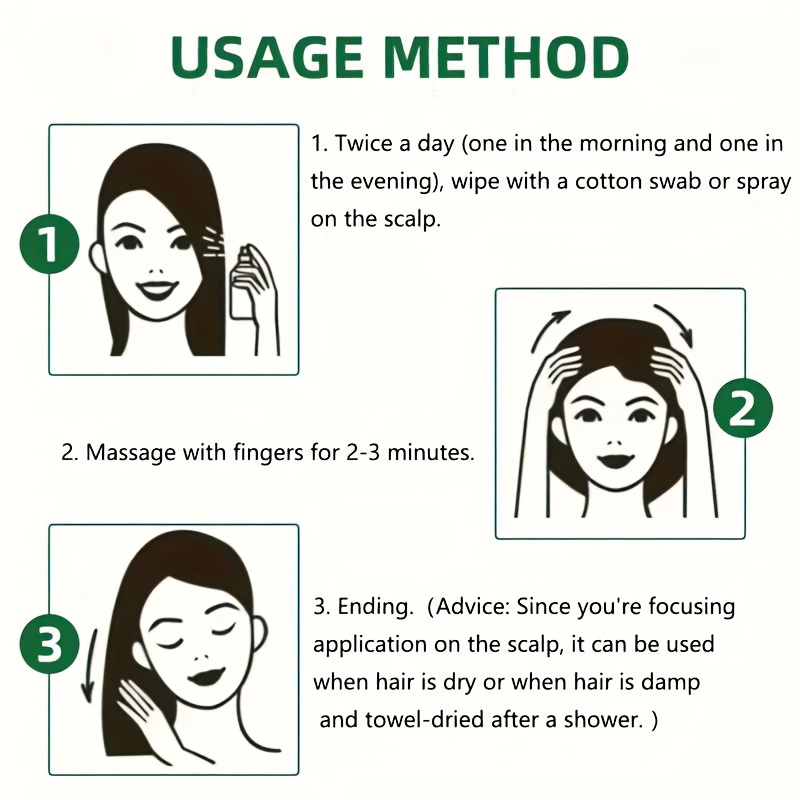 USAGE METHOD

1

1. Twice a day (one in the morning and one in the evening), wipe with a cotton swab or spray on the scalp.

2

2. Massage with fingers for 2-3 minutes.

3

3. Ending. (Advice: Since you're focusing application on the scalp, it can be used when hair is dry or when hair is damp and towel-dried after a shower. )