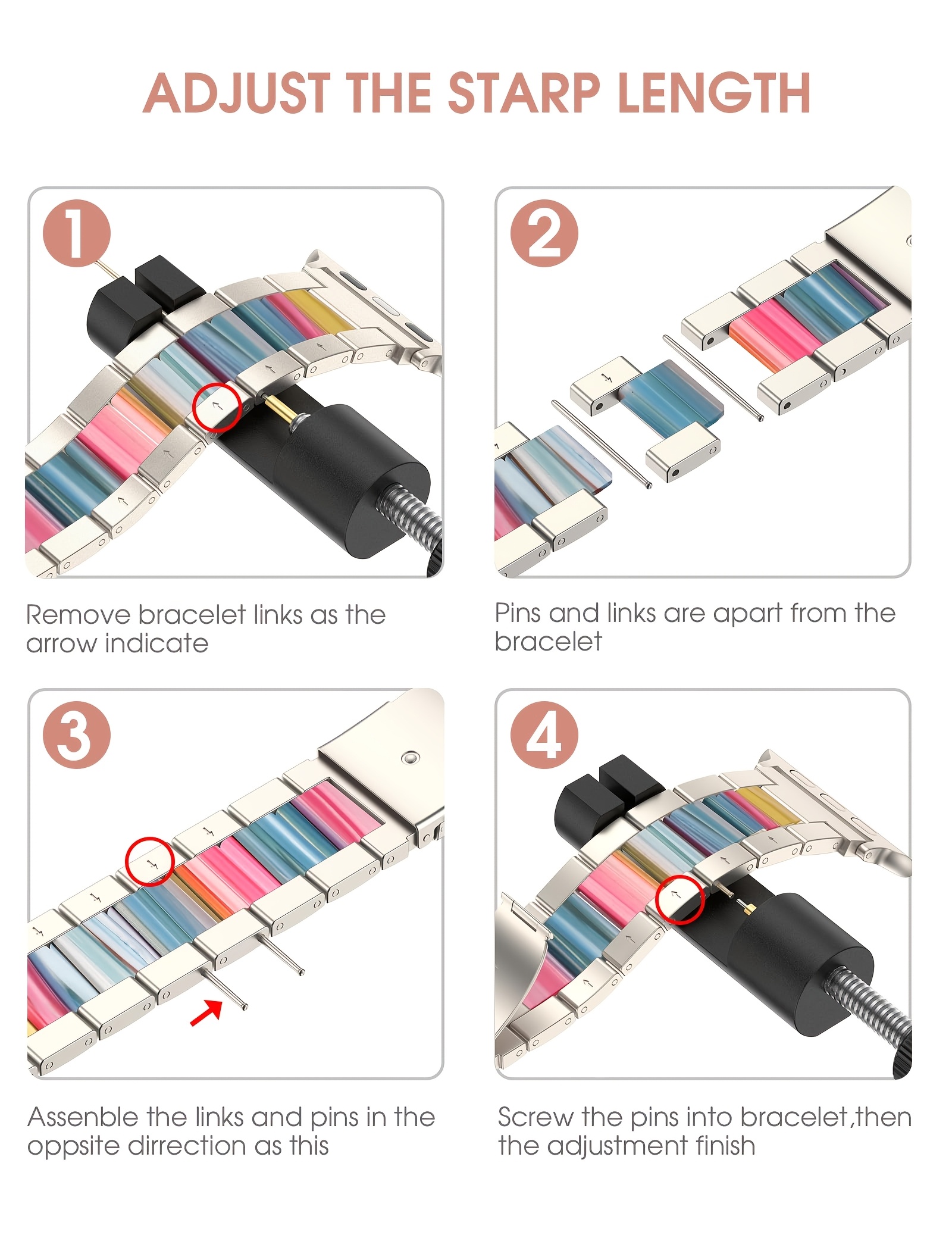 ADJUST THE STARP LENGTH

1

Remove bracelet links as the arrow indicate

2

Pins and links are apart from the bracelet

3

Assenble the links and pins in the oppsite dirrection as this

4

Screw the pins into bracelet,then the adjustment finish