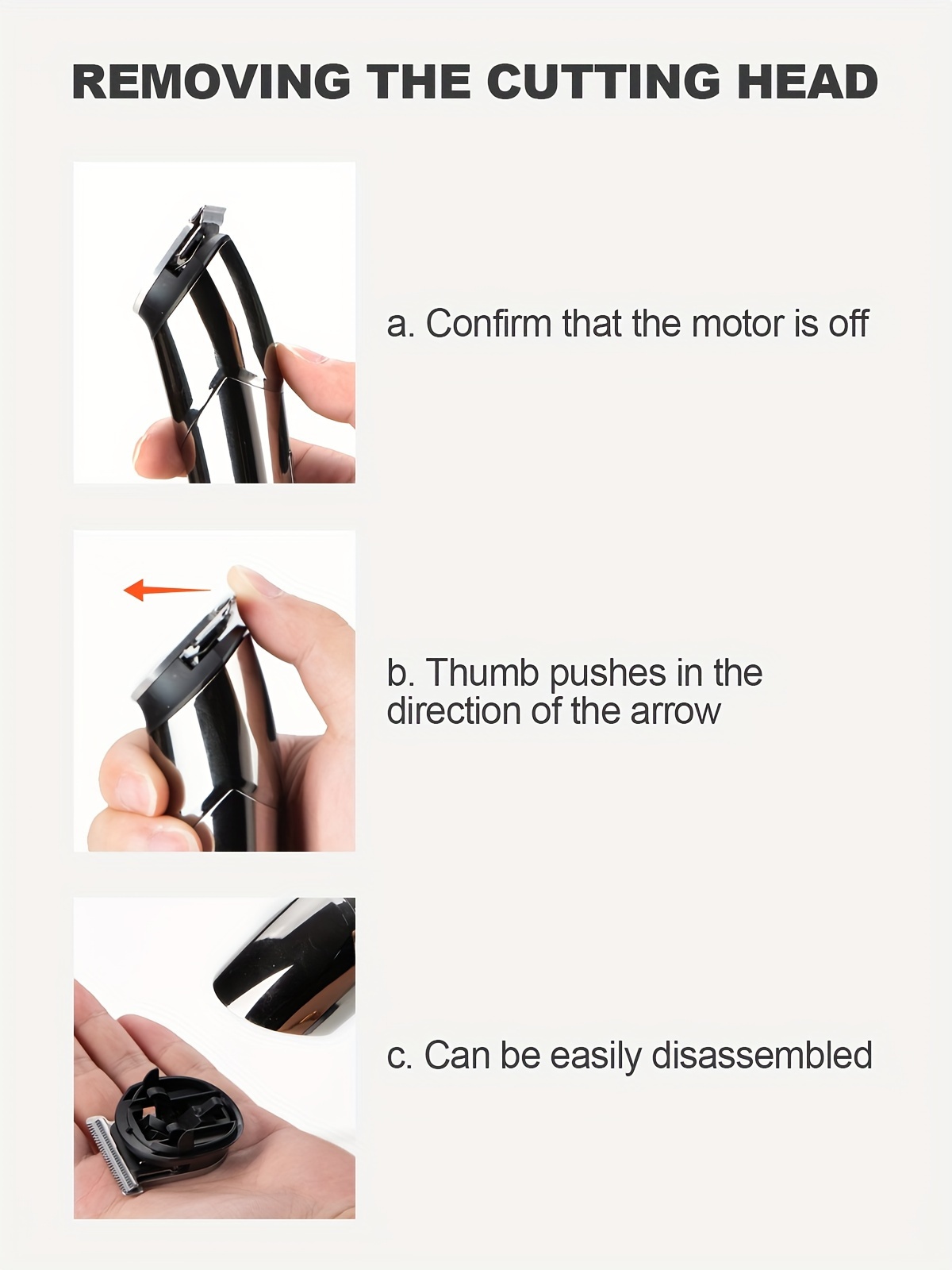 REMOVING THE CUTTING HEAD

a. Confirm that the motor is off

b. Thumb pushes in the direction of the arrow

c. Can be easily disassembled